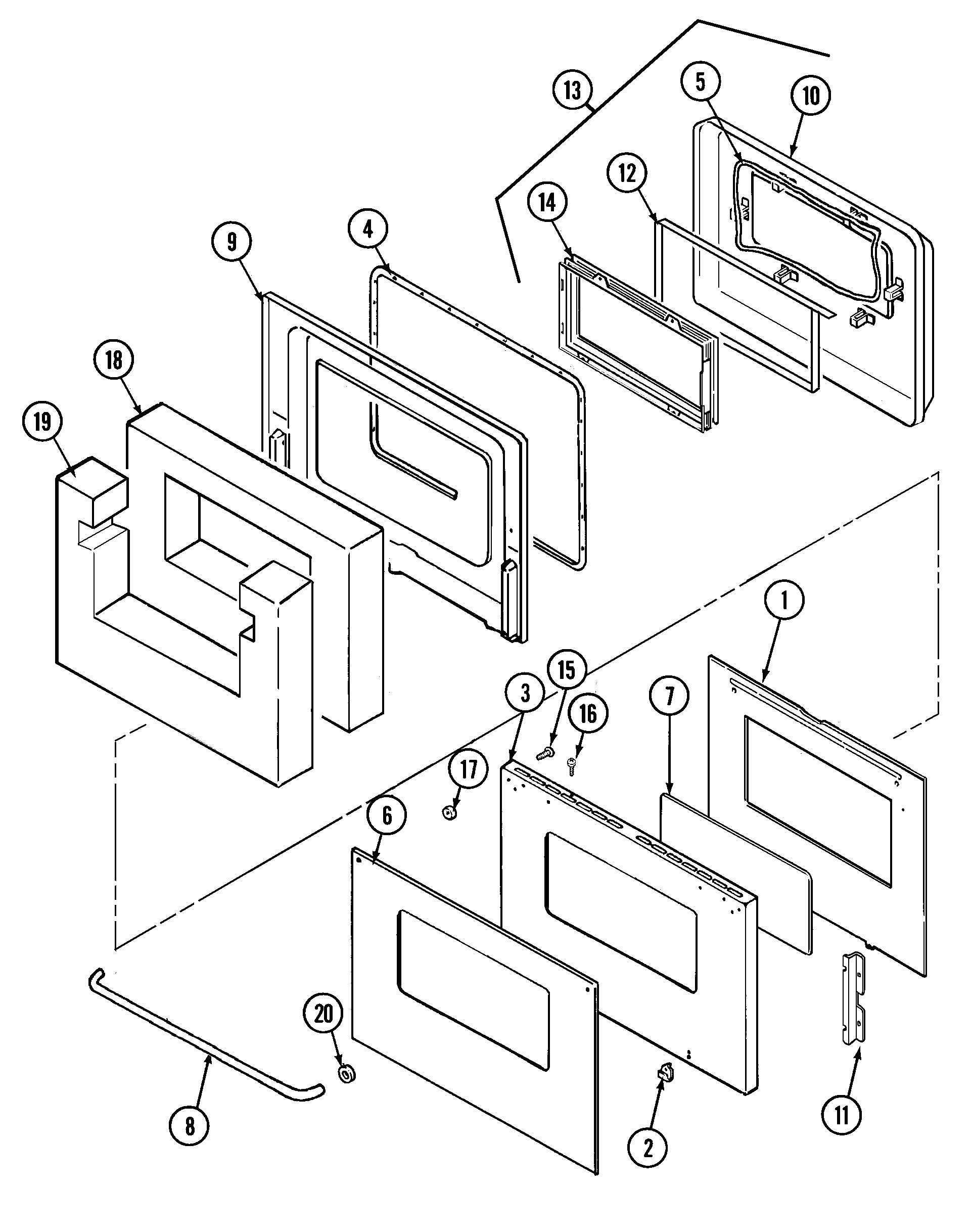 13
5
10
12
14
4
9
18
19
1
15
3
16
7
17
6
20
8
2
11