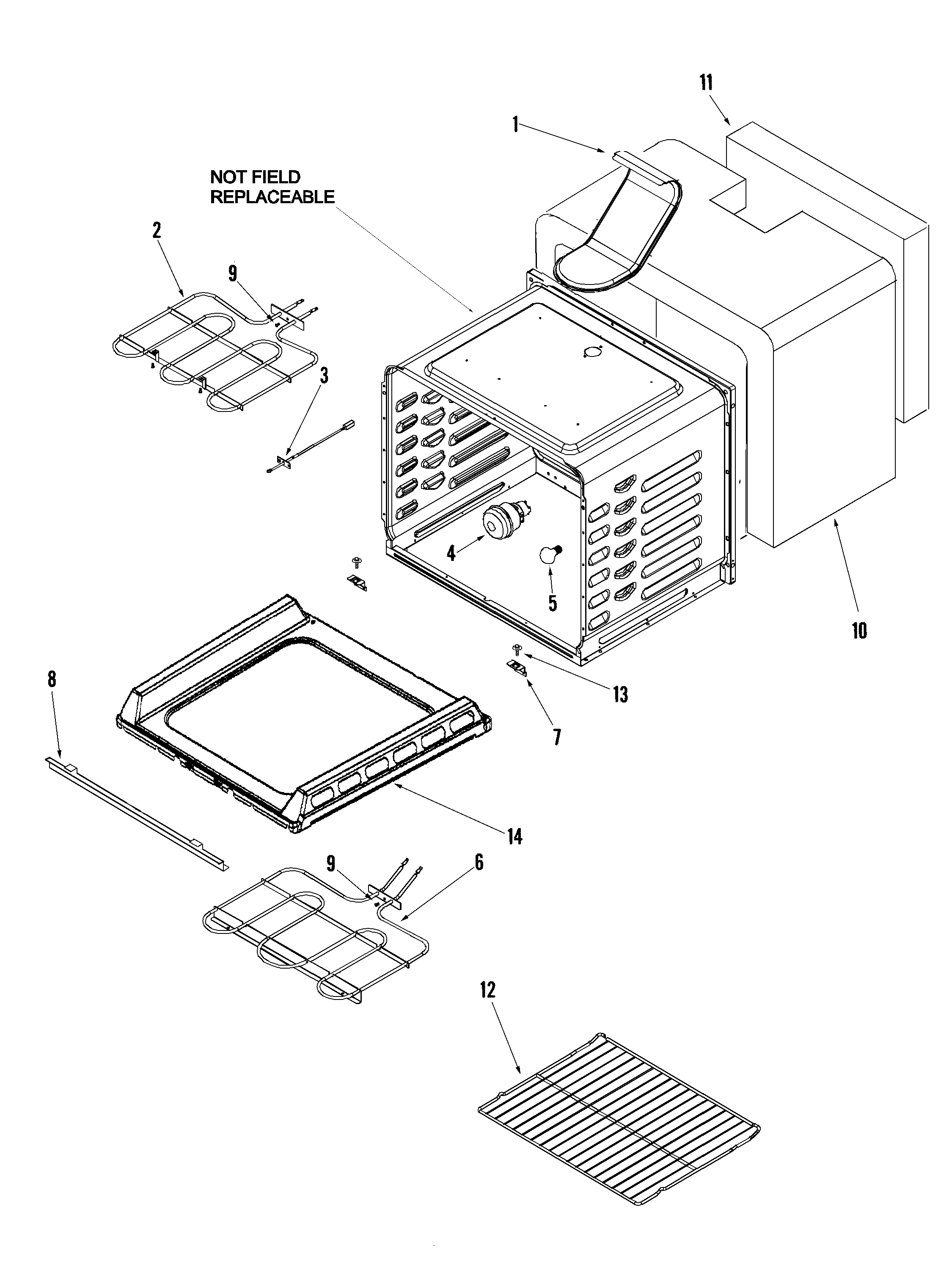 11

1

NOT FIELD REPLACEABLE

2

9

3

4

5

10

13

7

8

14

9

6

12