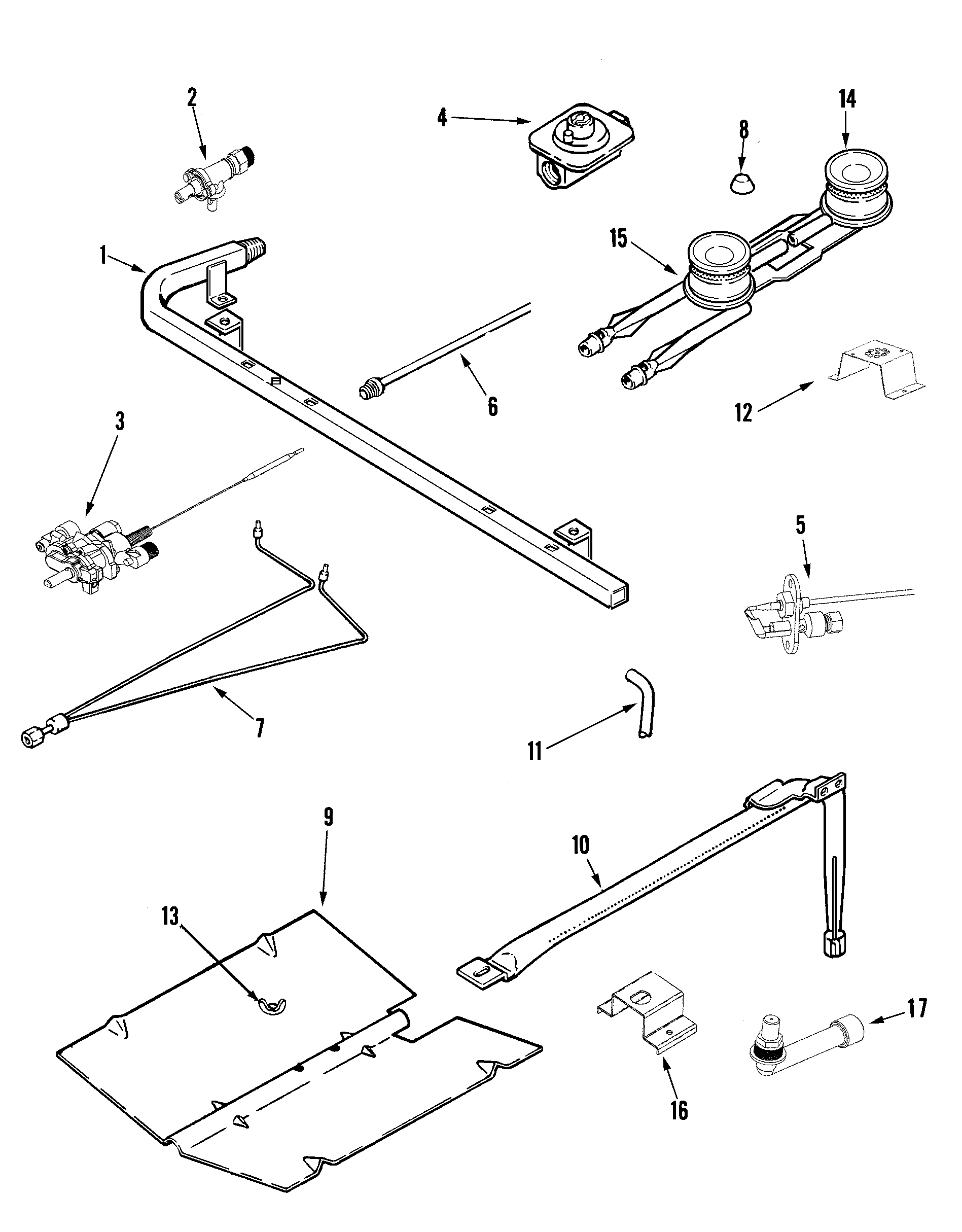 2
4
8
14
1
15
6
12
3
5
7
11
9
10
13
17
16