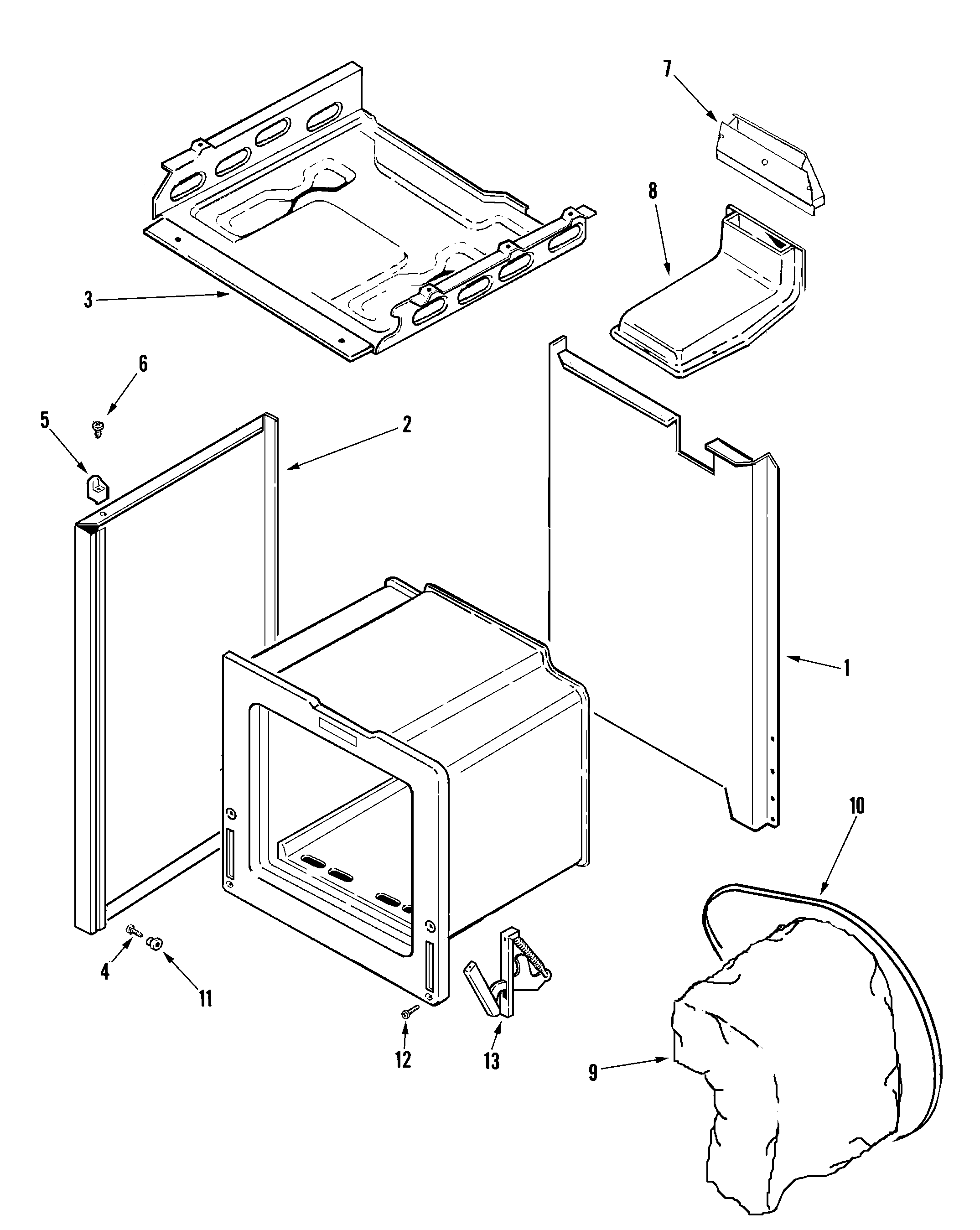 7
8
3
6
5
2
1
10
4
11
12
13
9