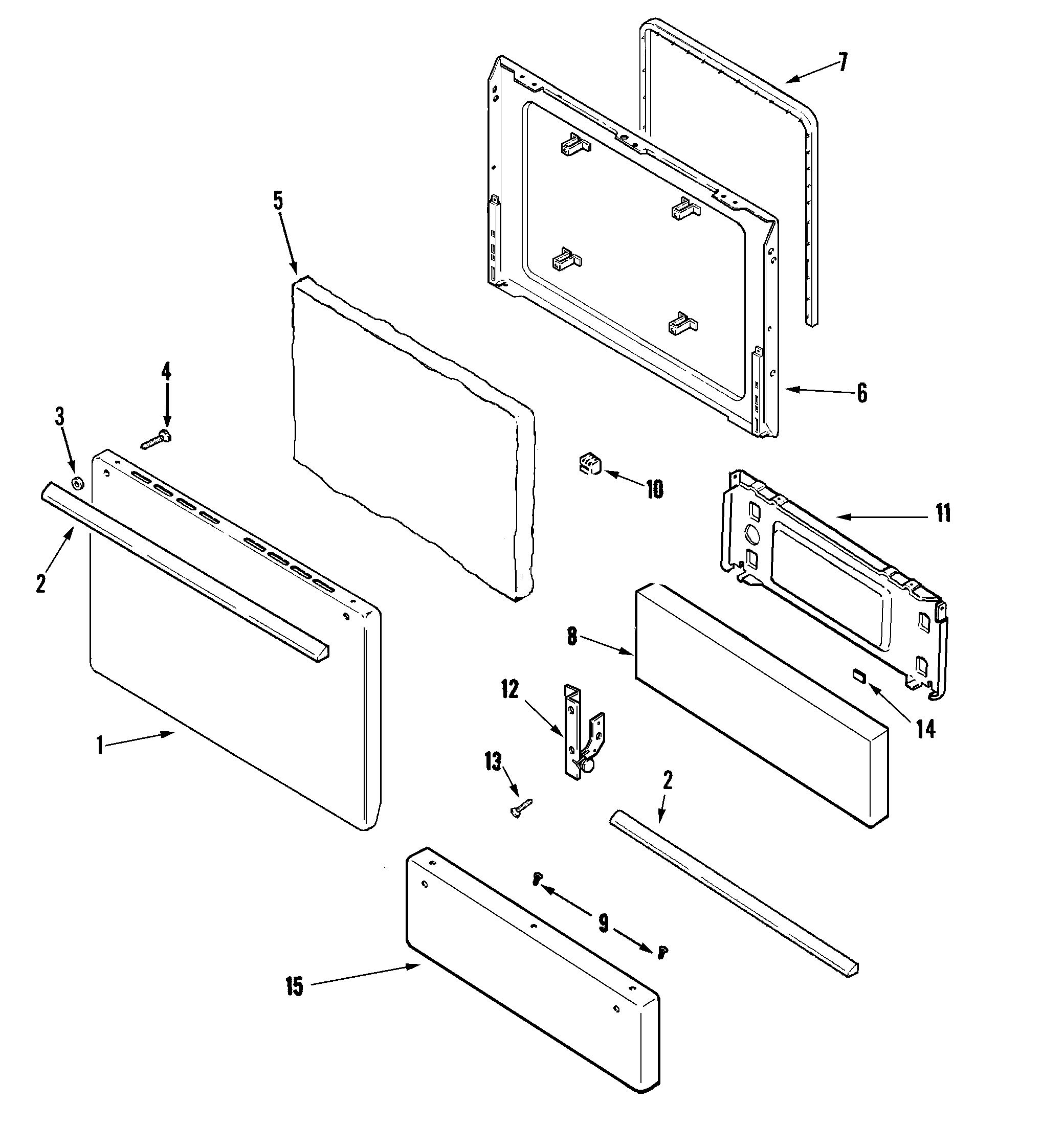 7
5
6
4
3
10
11
2
8
12
14
1
13
2
9
15