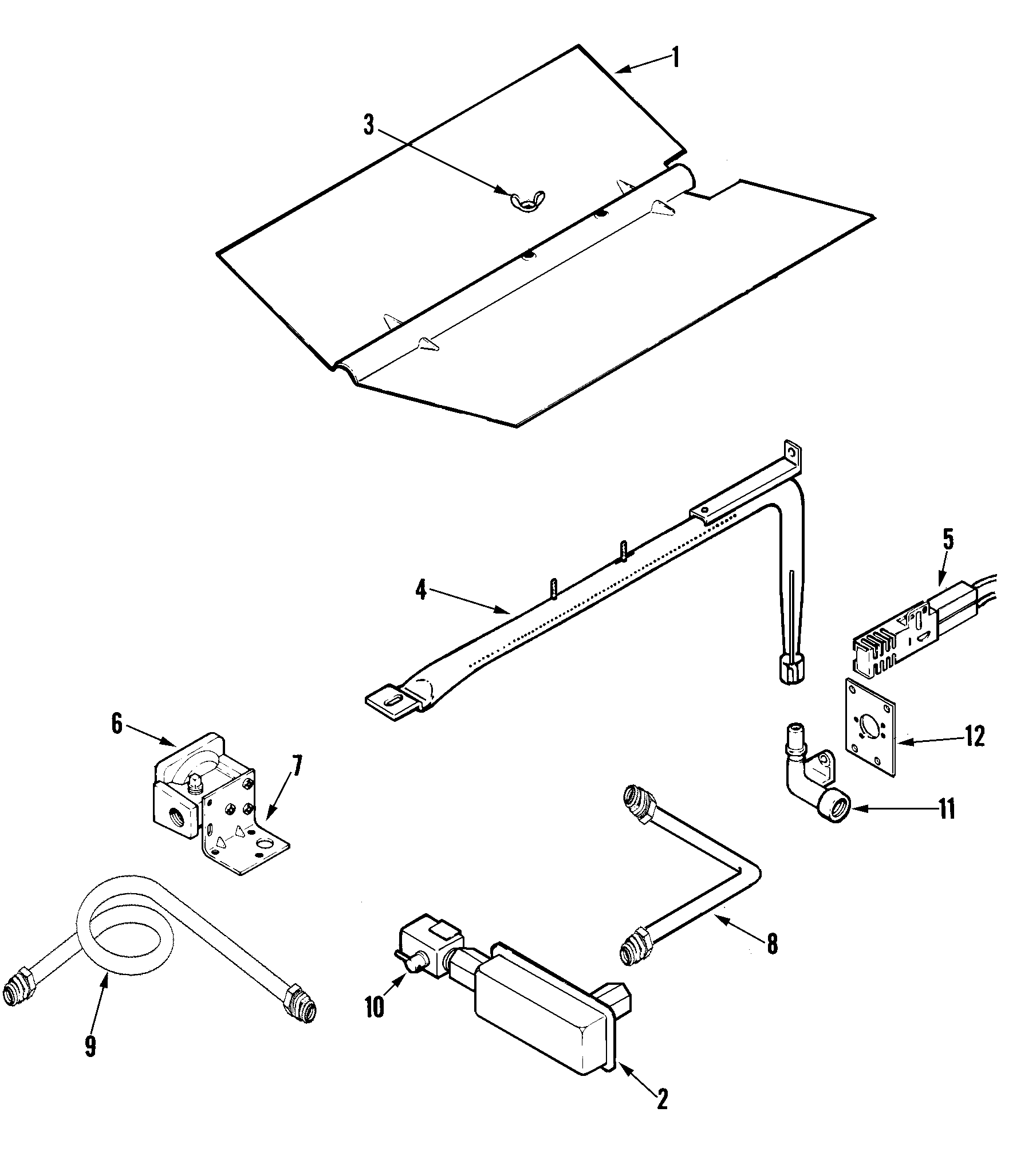 1
3
4
5
6
7
12
11
8
10
9
2