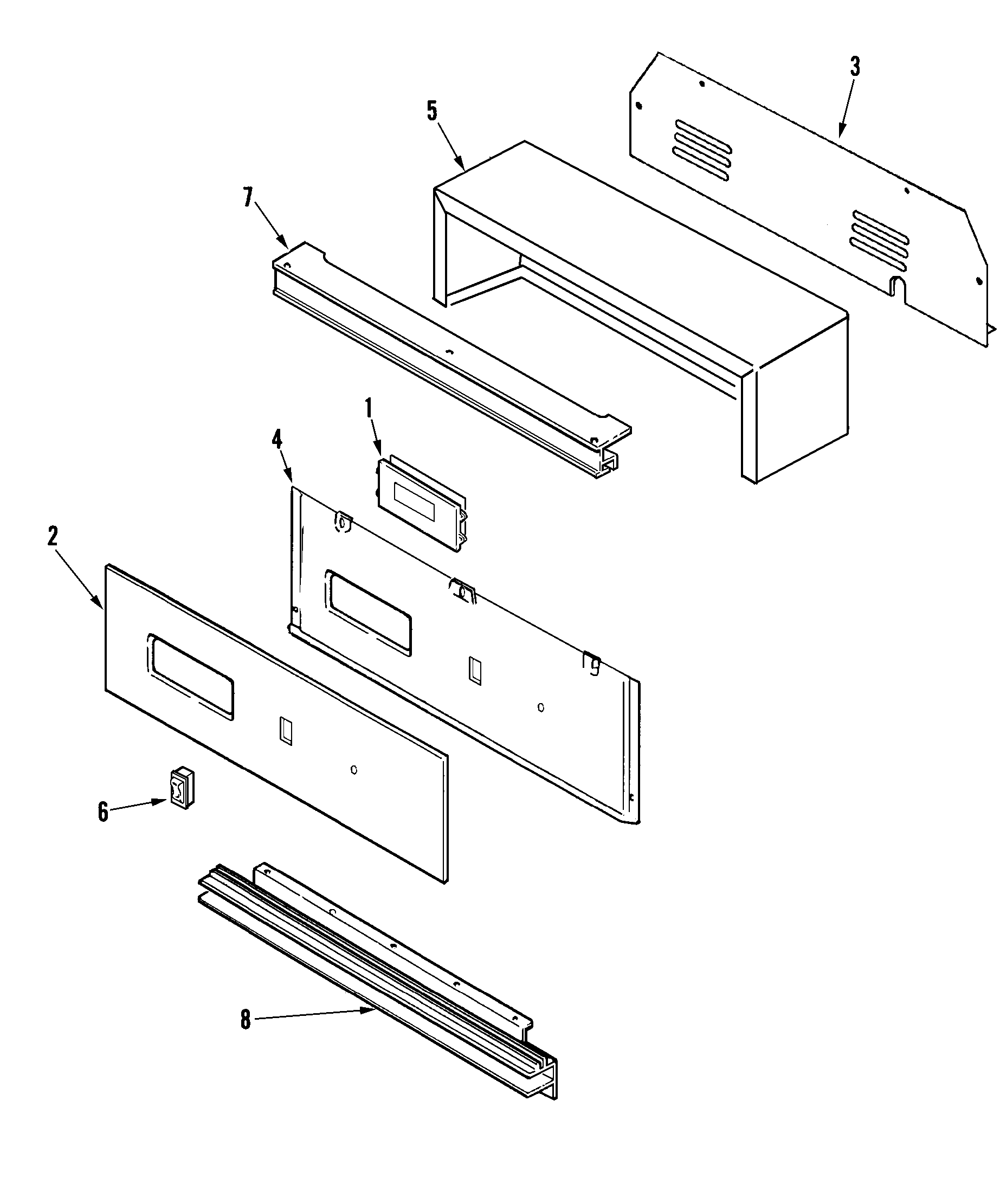 3
5
7
1
4
2
6
8