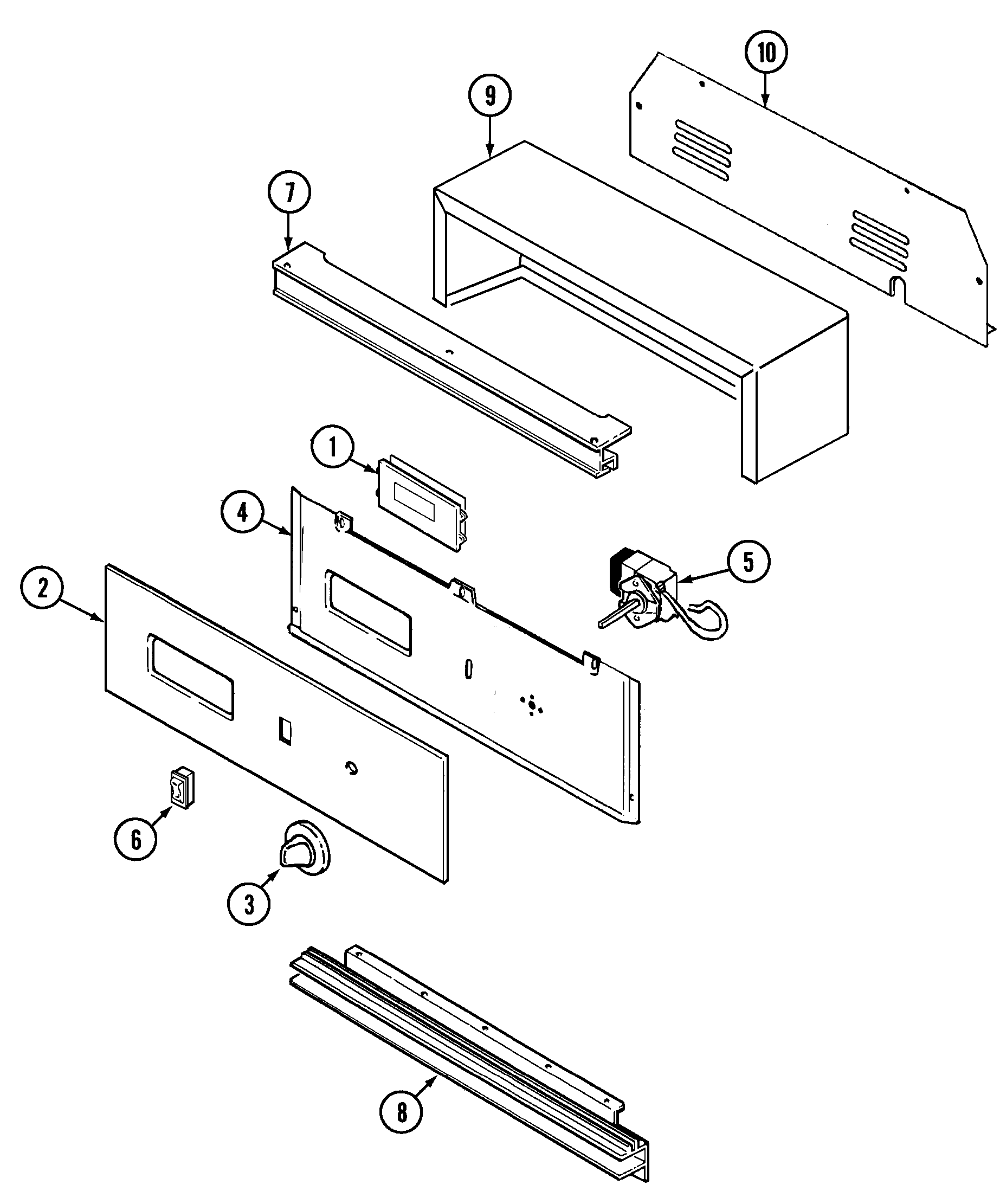 10
9
7
1
4
5
2
6
3
8