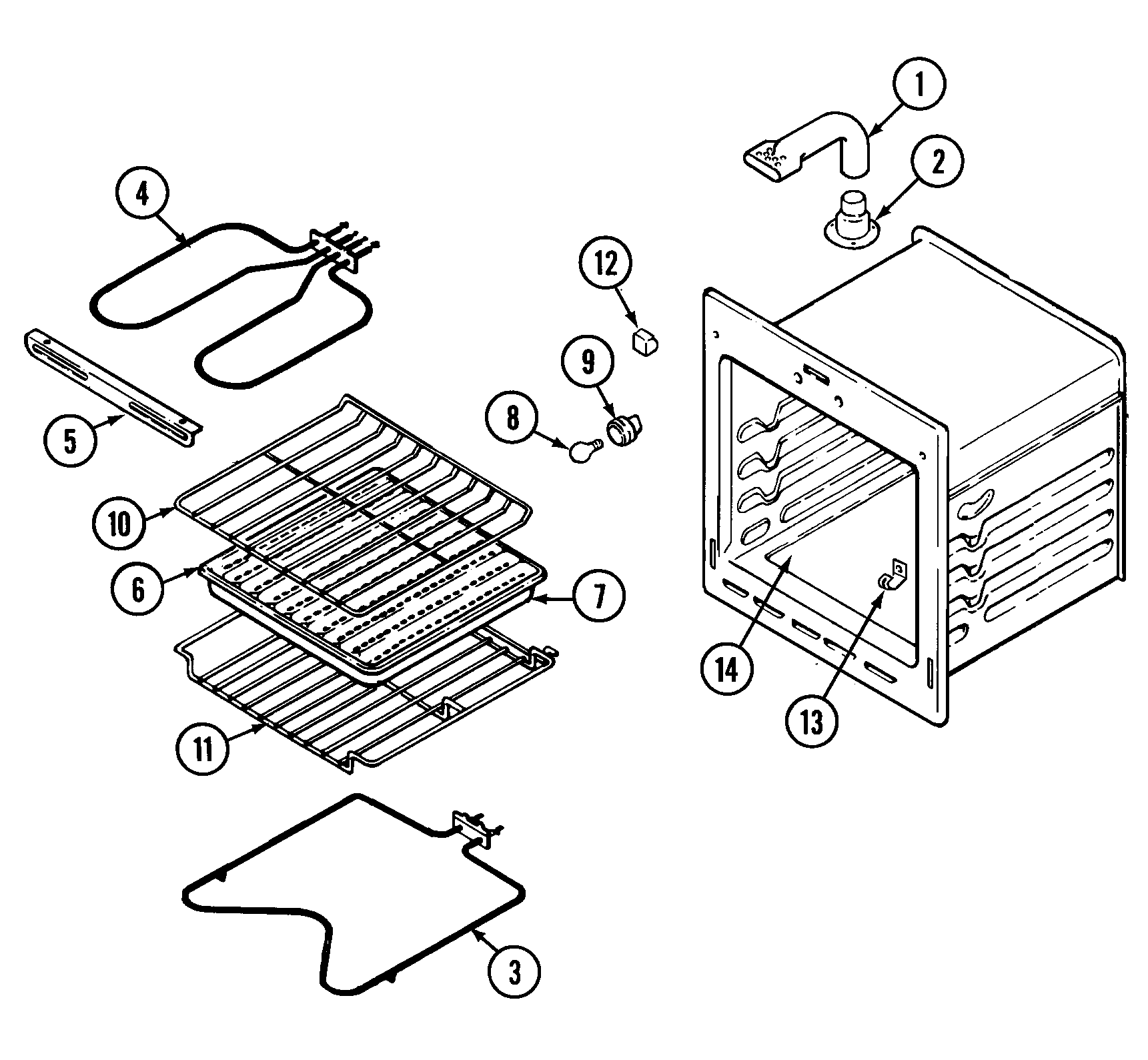 1
2
4
12
9
5
8
10
6
7
14
13
11
3