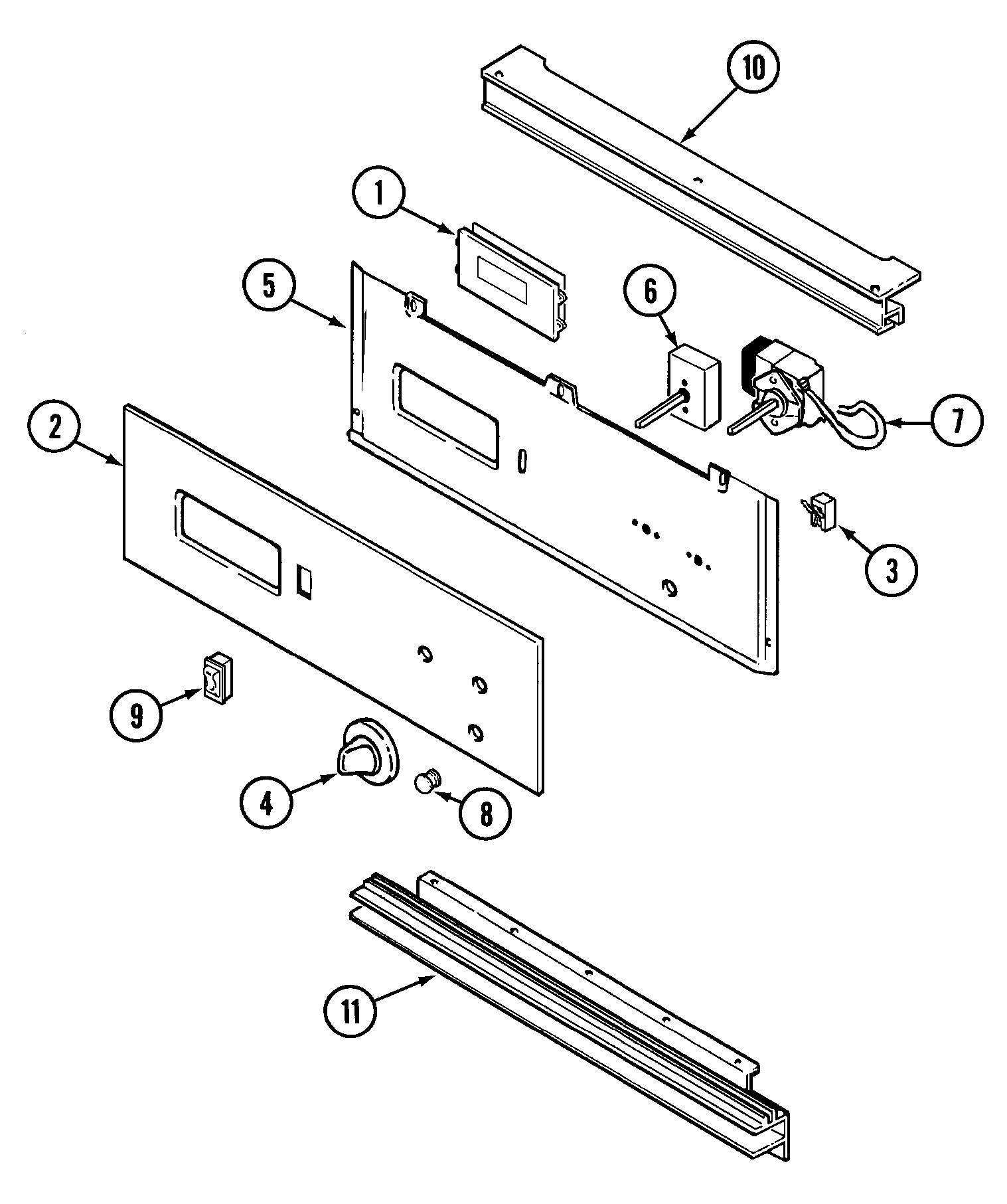 10
1
5
6
7
2
3
9
4
8
11