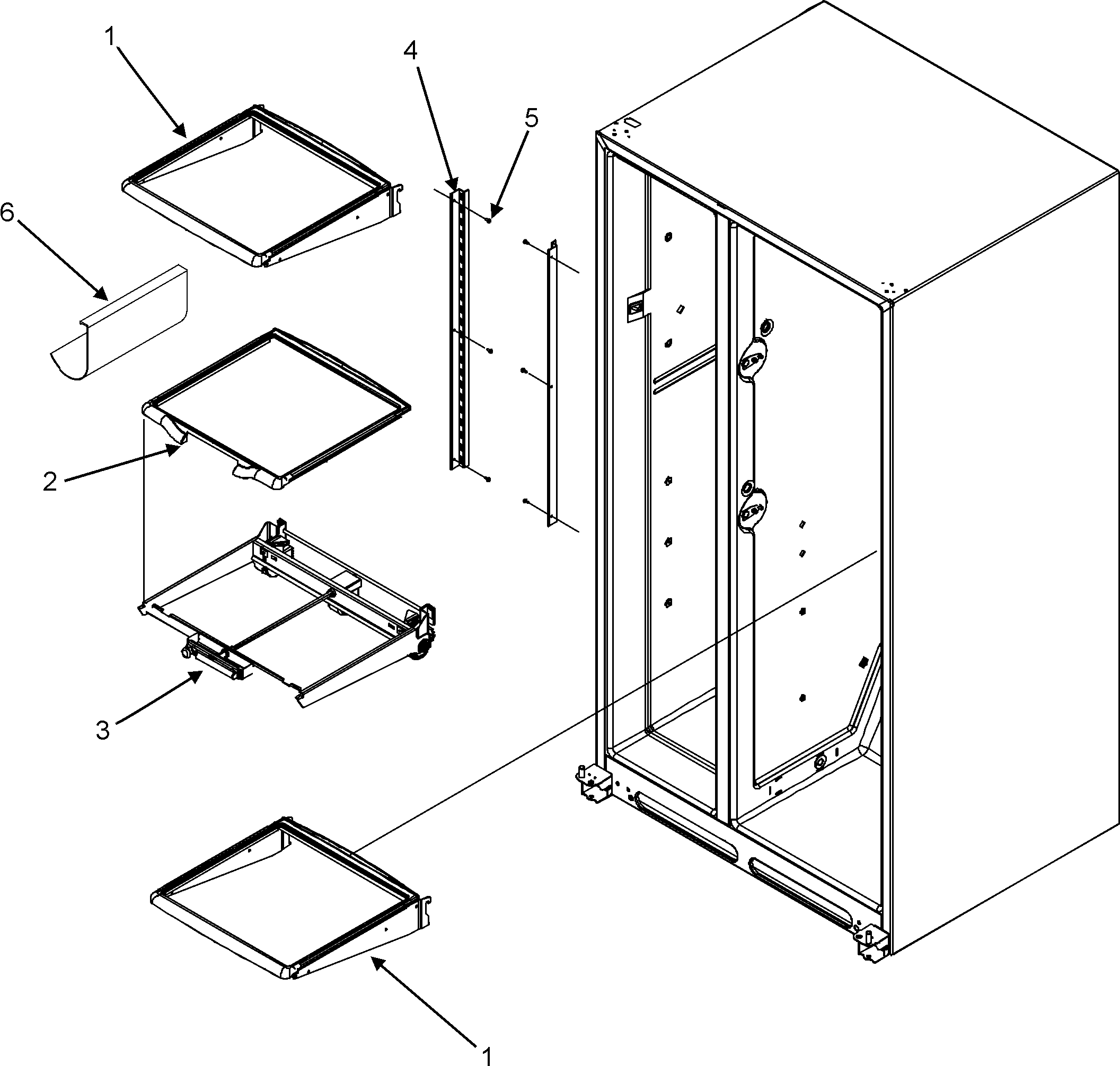 1
4
5
6
2
3
1