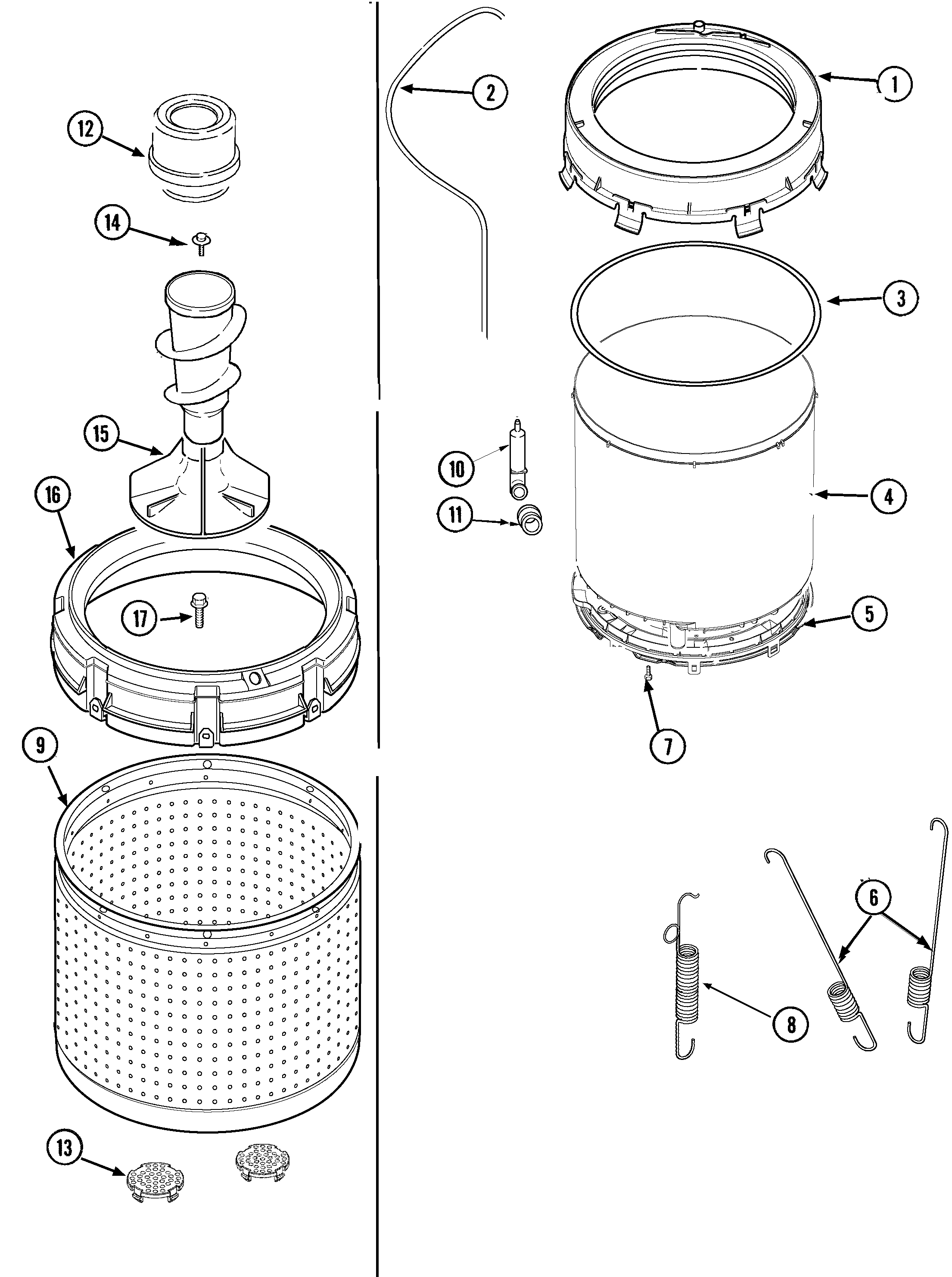 12
14
15
16
17
9
13
2
1
3
10
11
4
5
7
6
8