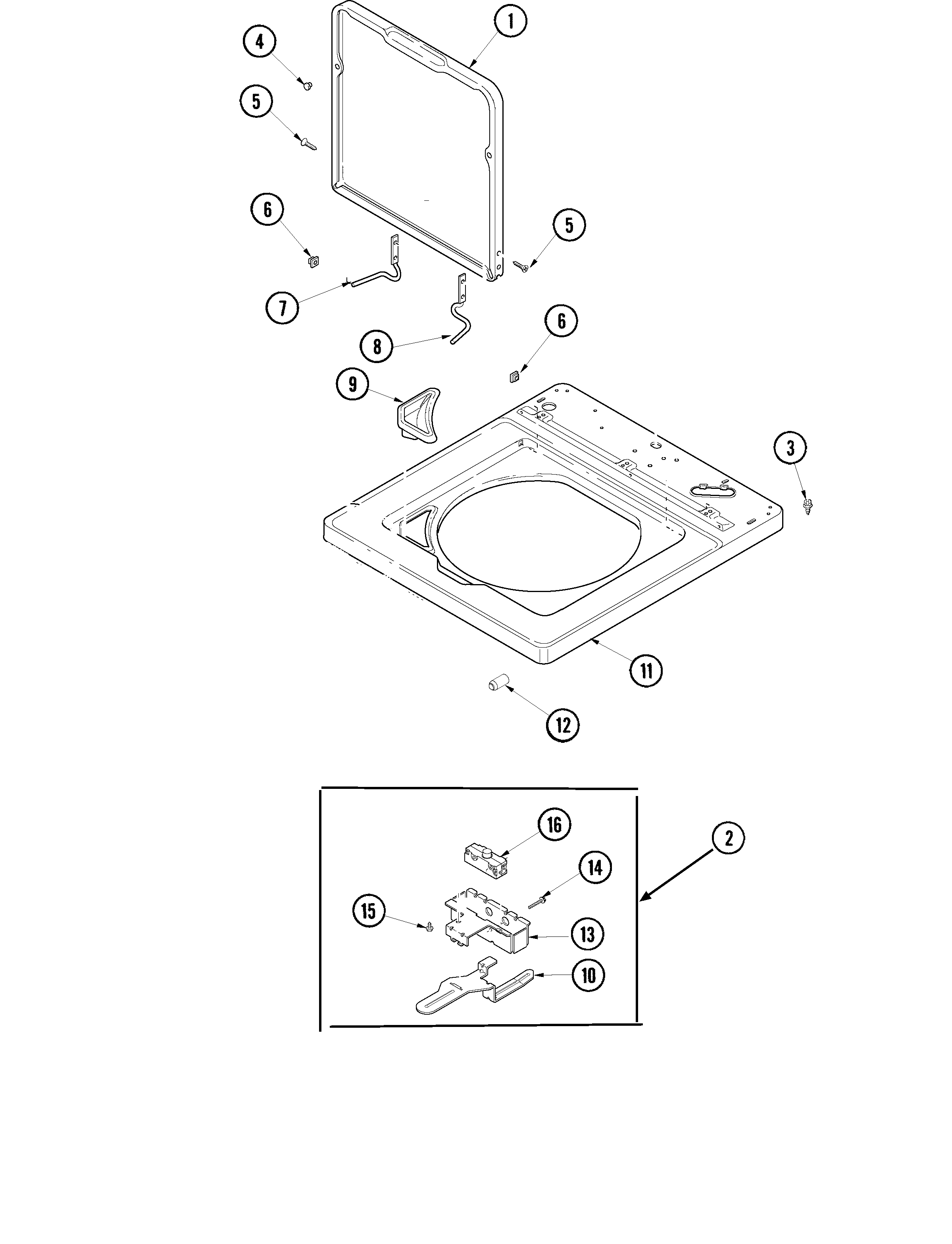 1
4
5
6
5
7
8
6
9
3
11
12
16
2
14
15
13
10