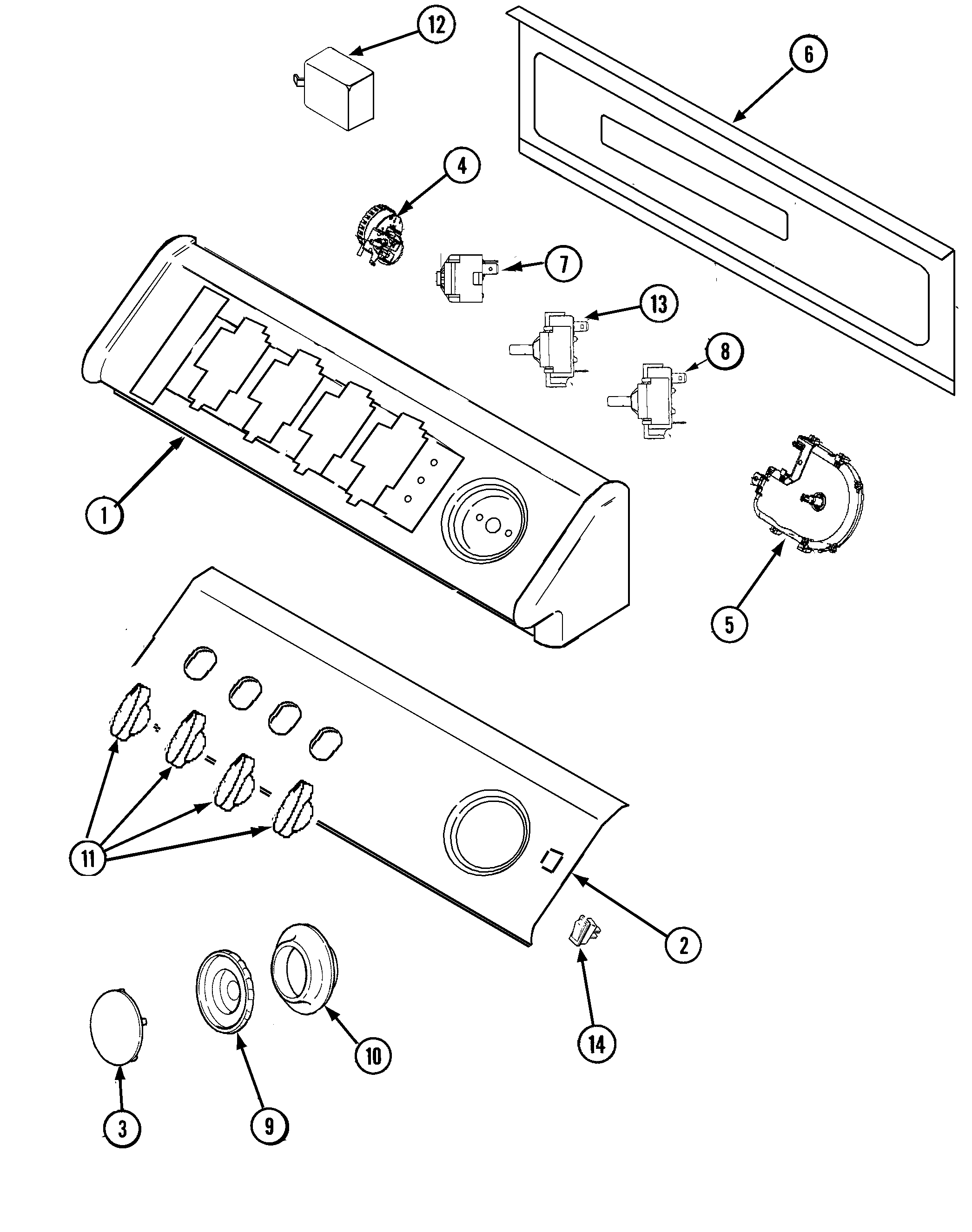 12

6

4

7

13

8

1

5

11

2

14

10

9

3