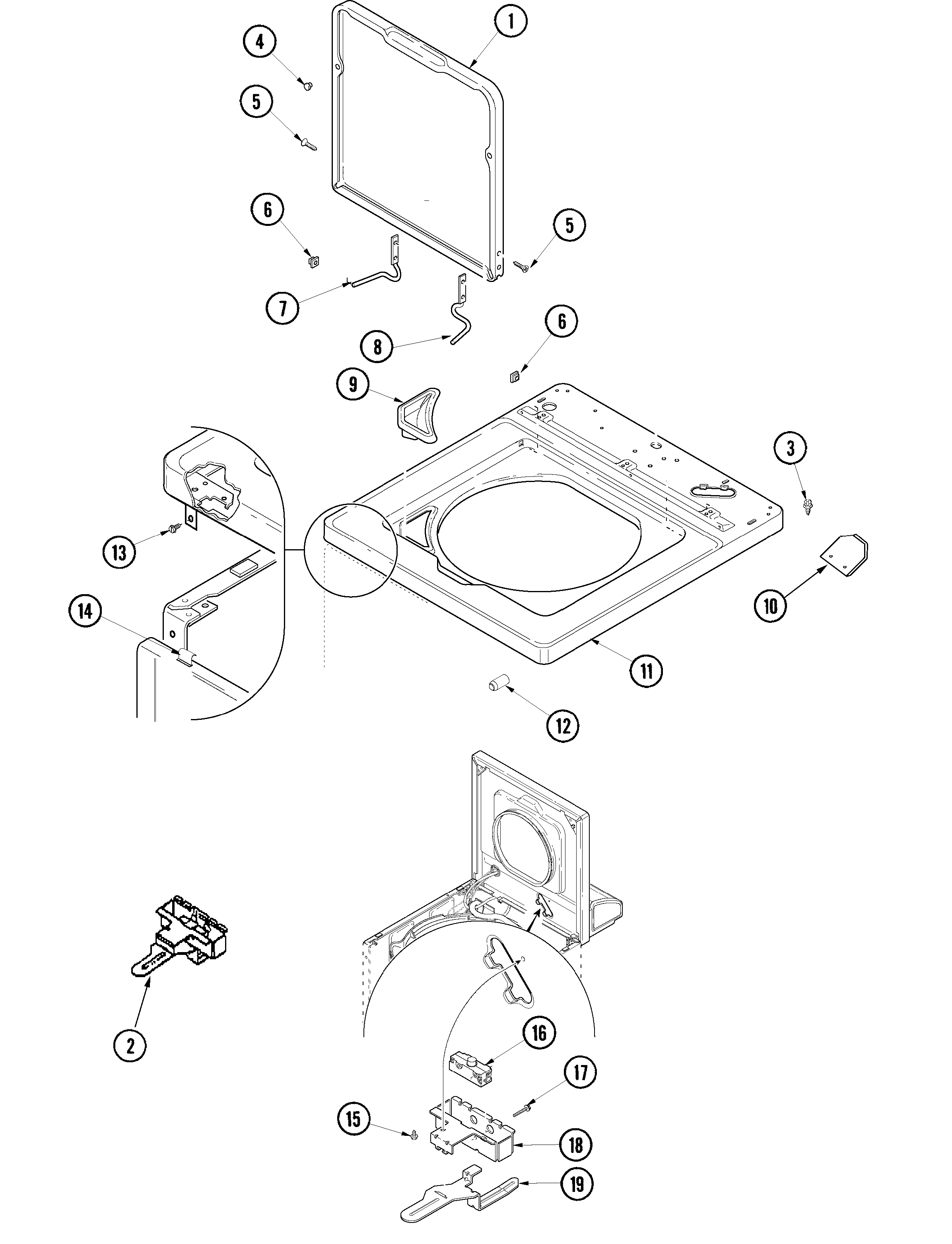 1
4
5
6
5
7
8
6
9
3
13
10
14
11
12
2
16
17
15
18
19