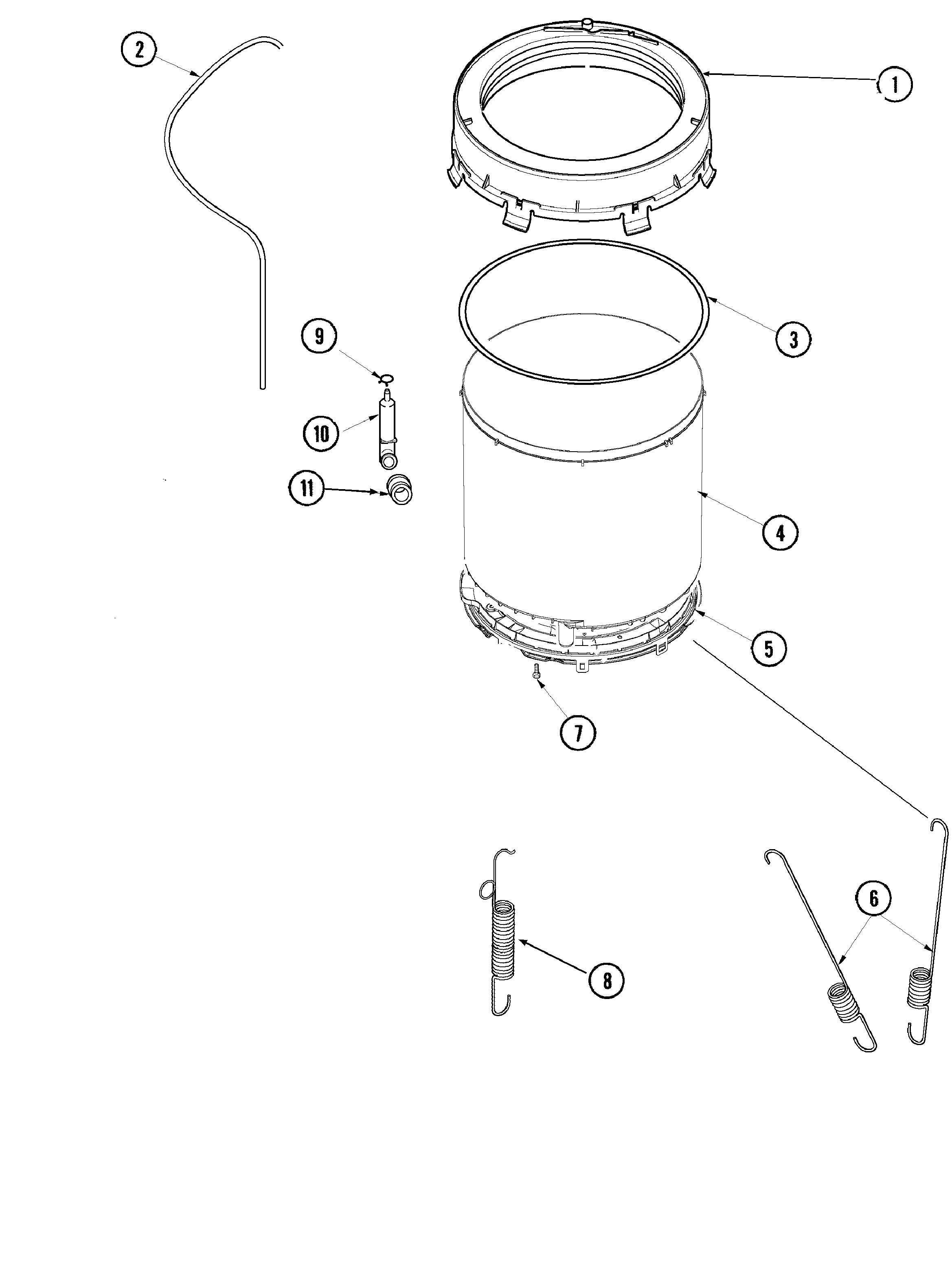 2
1
3
9
10
11
4
5
7
6
8