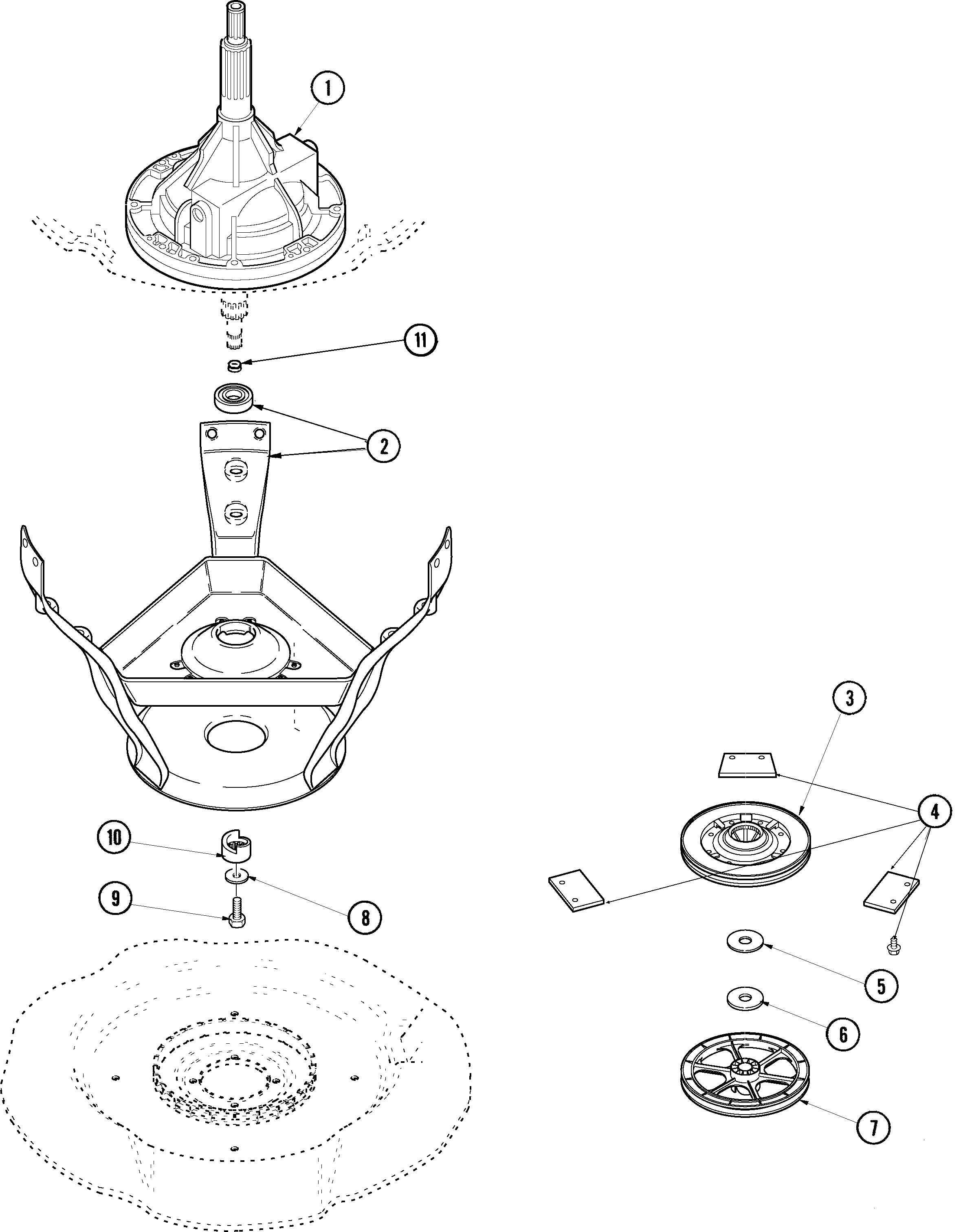 1
11
2
3
4
10
9
8
5
6
7