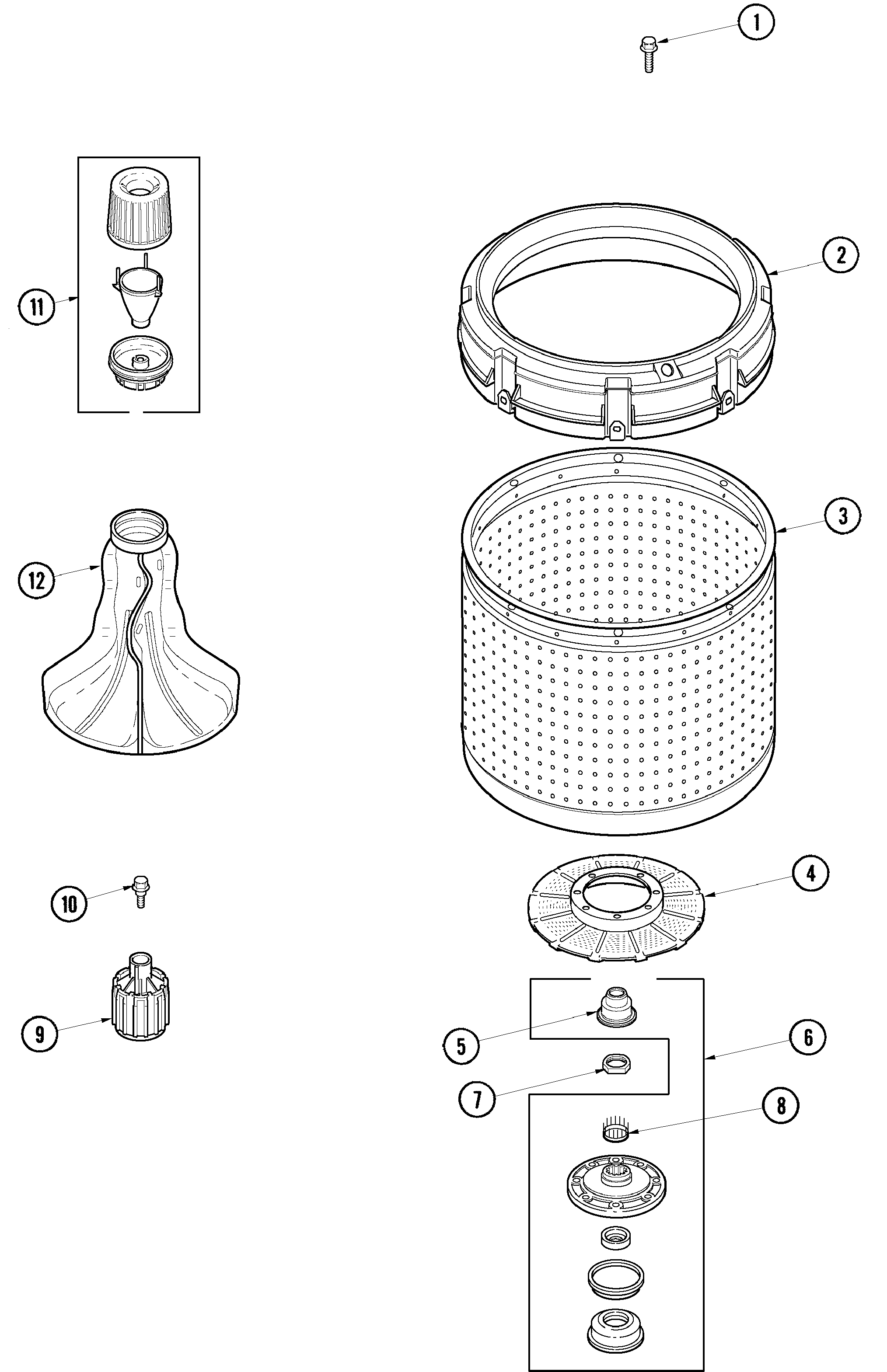 1

11

2

3

12

4

10

9

5

6

7

8