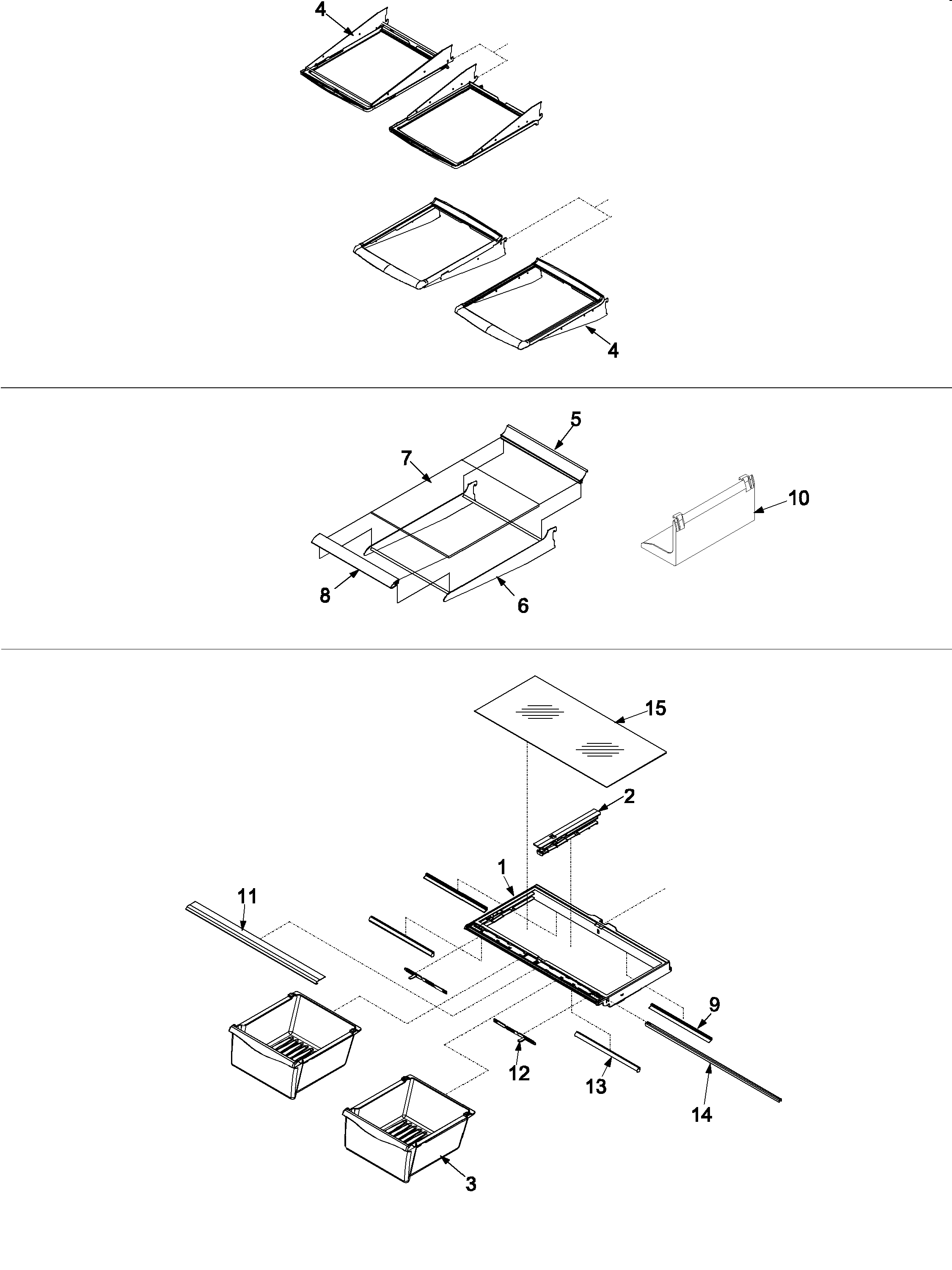 4

4

5

7

10

8

6

15

2

1

11

9

12

13

14

3