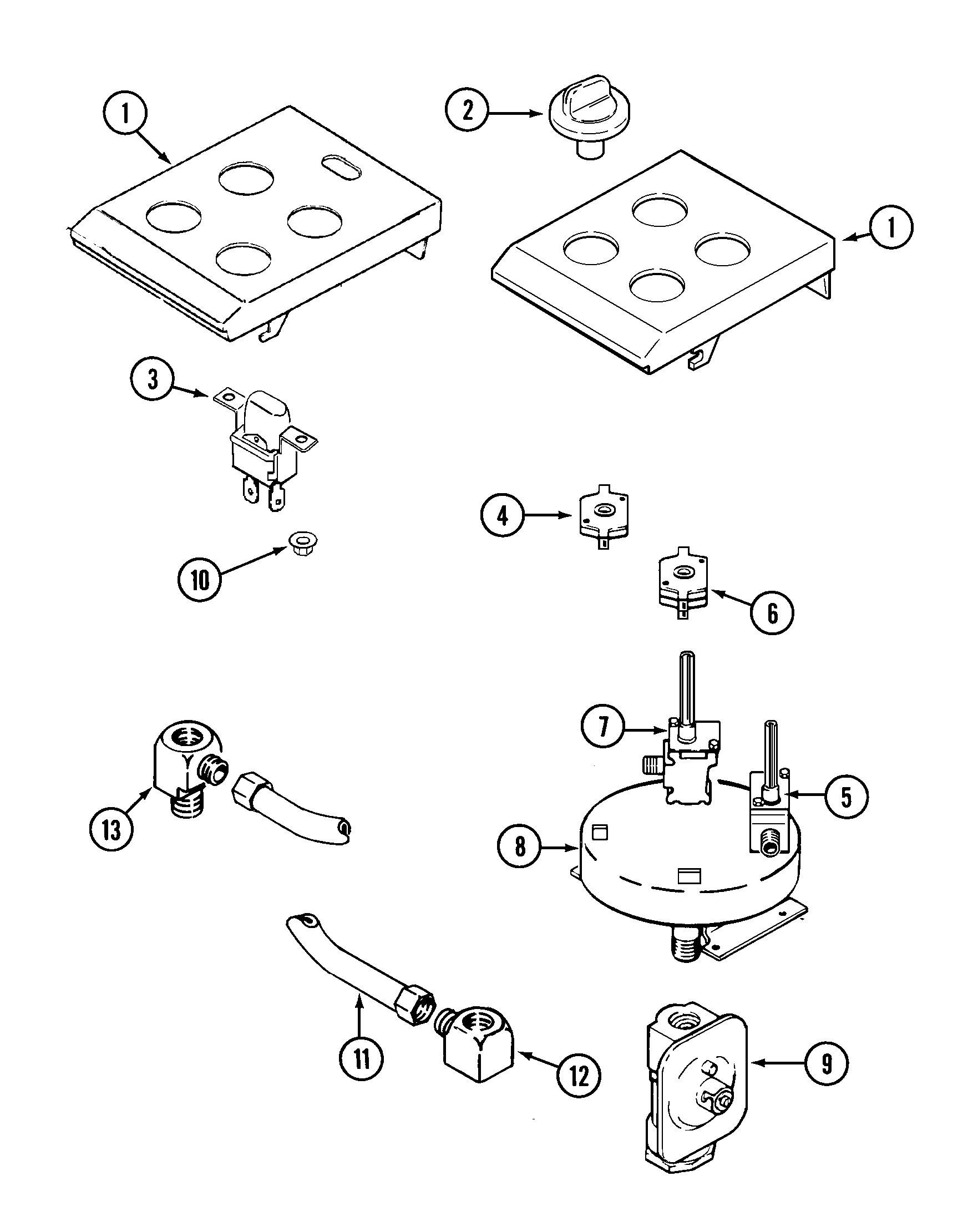 1
2
1
3
4
10
6
7
5
13
8
11
12
9