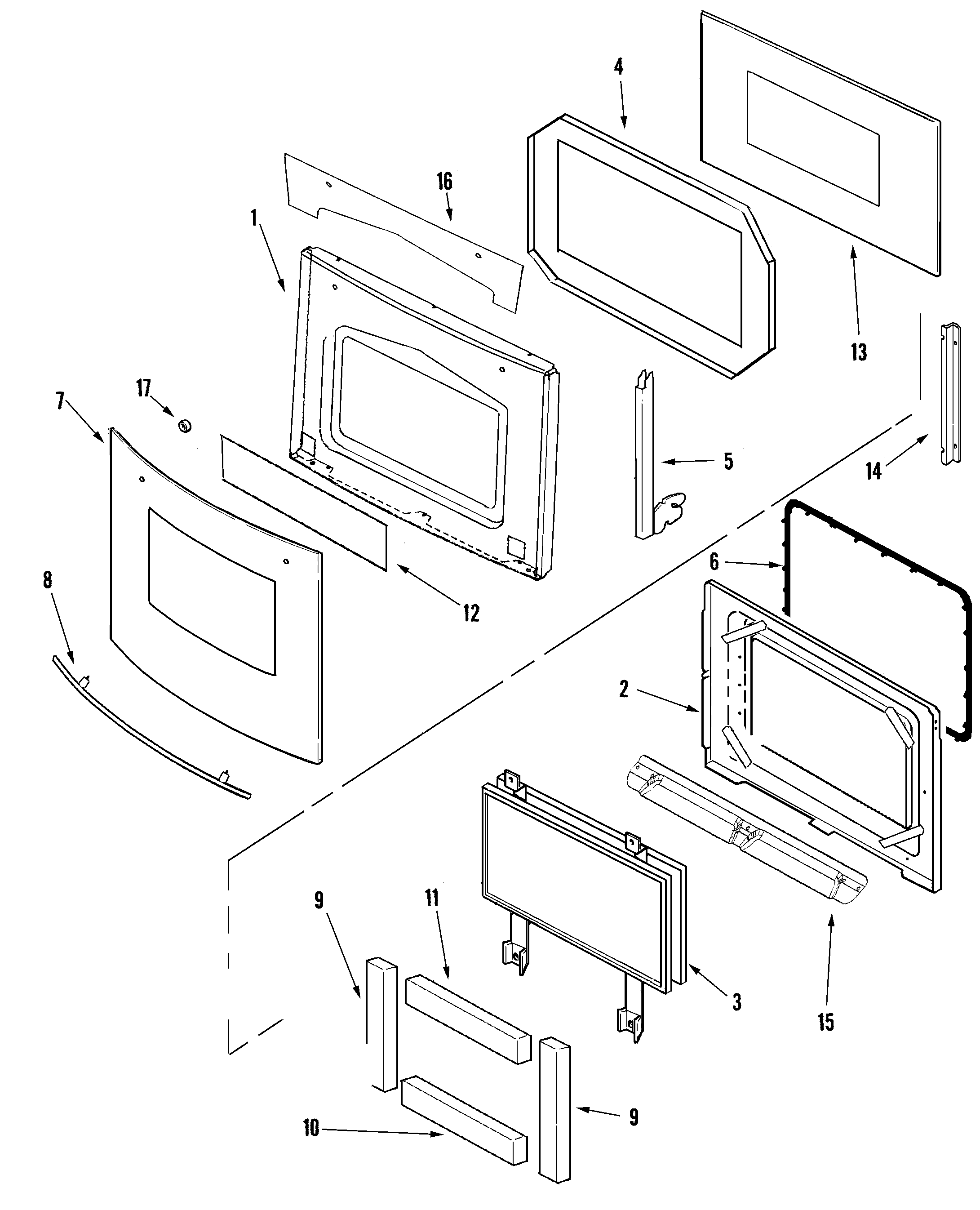 4

16

1

13

17

7

5

14

6

8

12

2

9

11

3

15

10

9