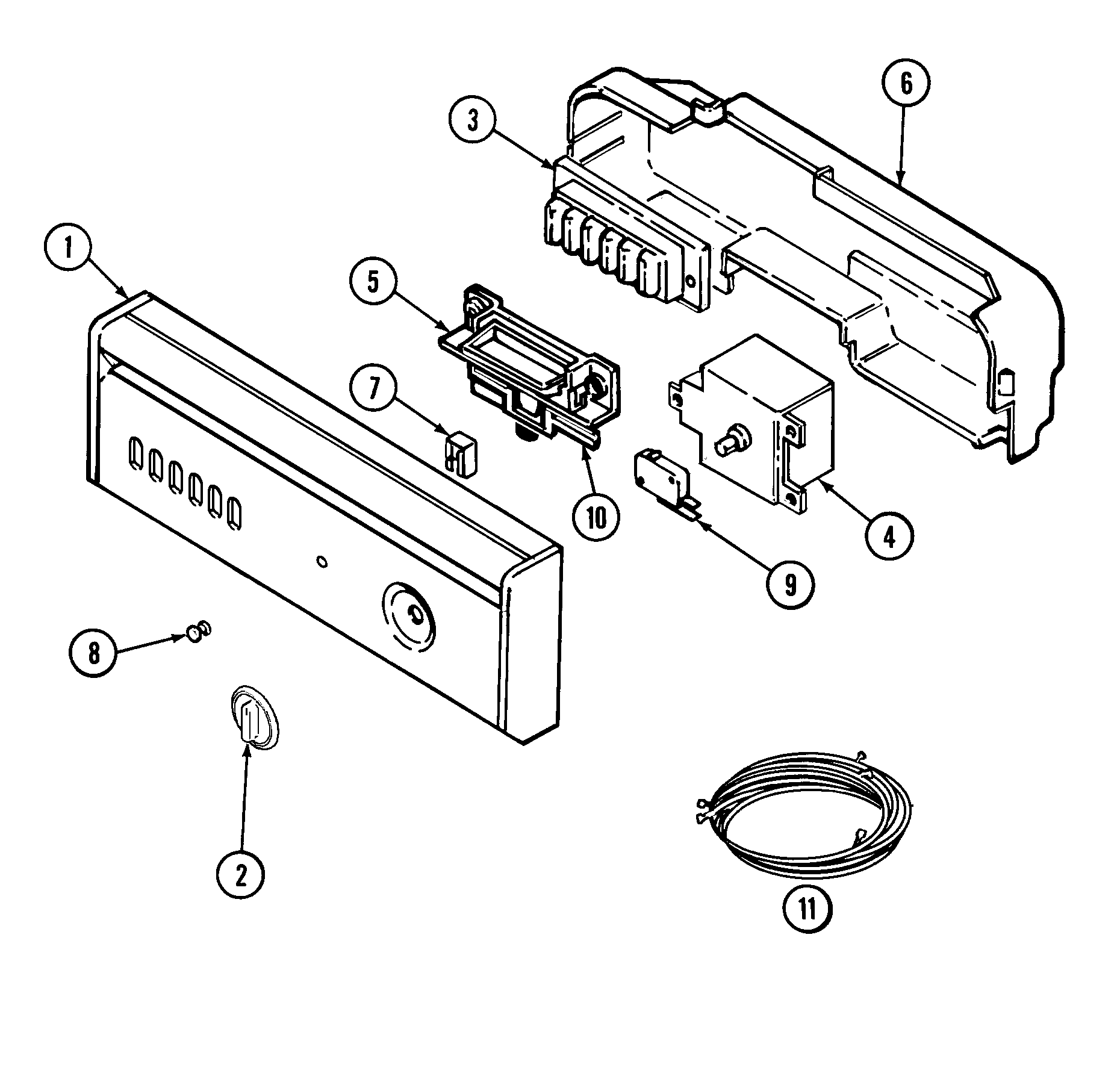 6
3
1
5
7
10
4
9
8
2
11