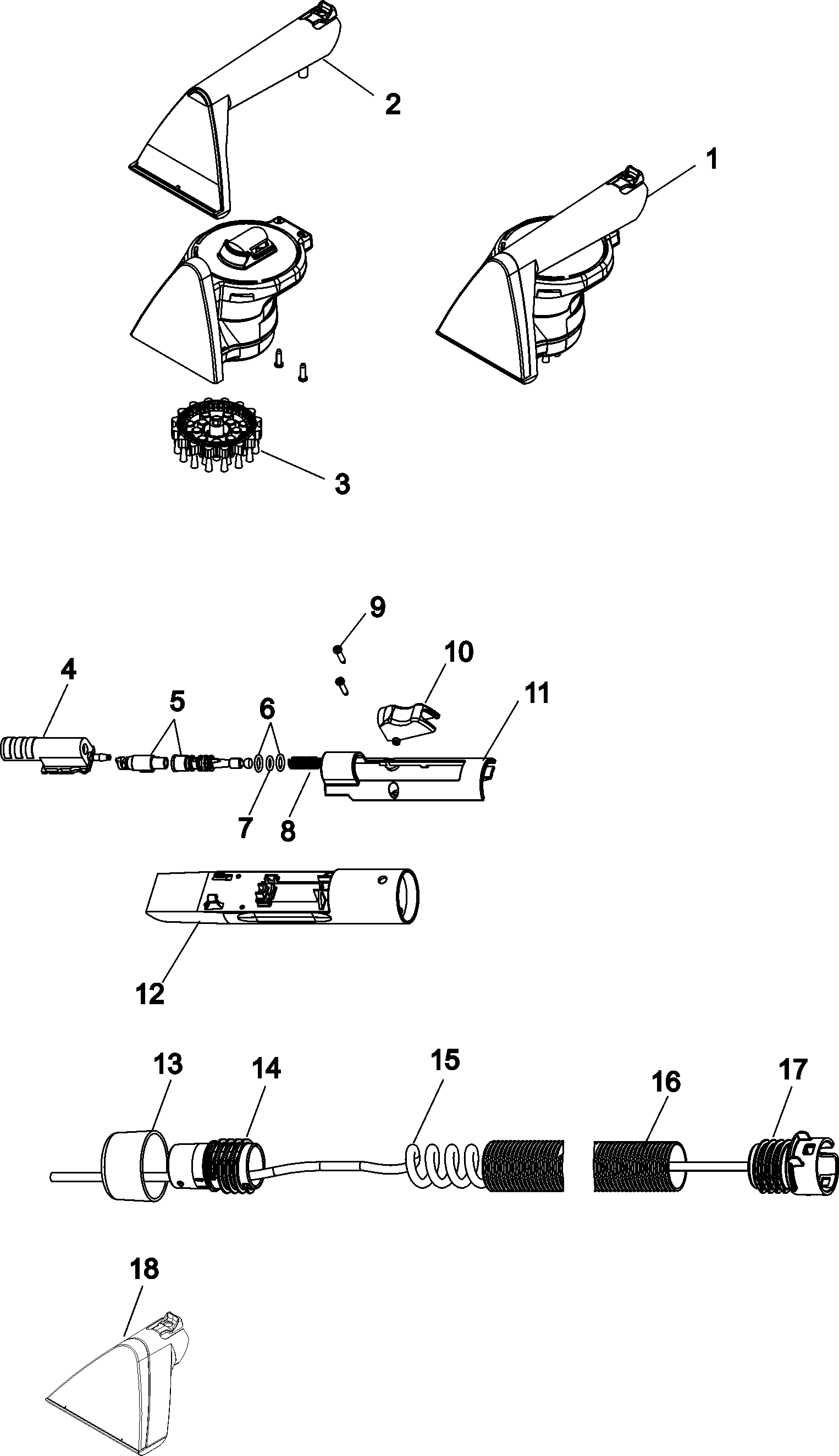 2
1
3
9
10
4
5
6
11
7
8
12
13
14
15
16
17
18