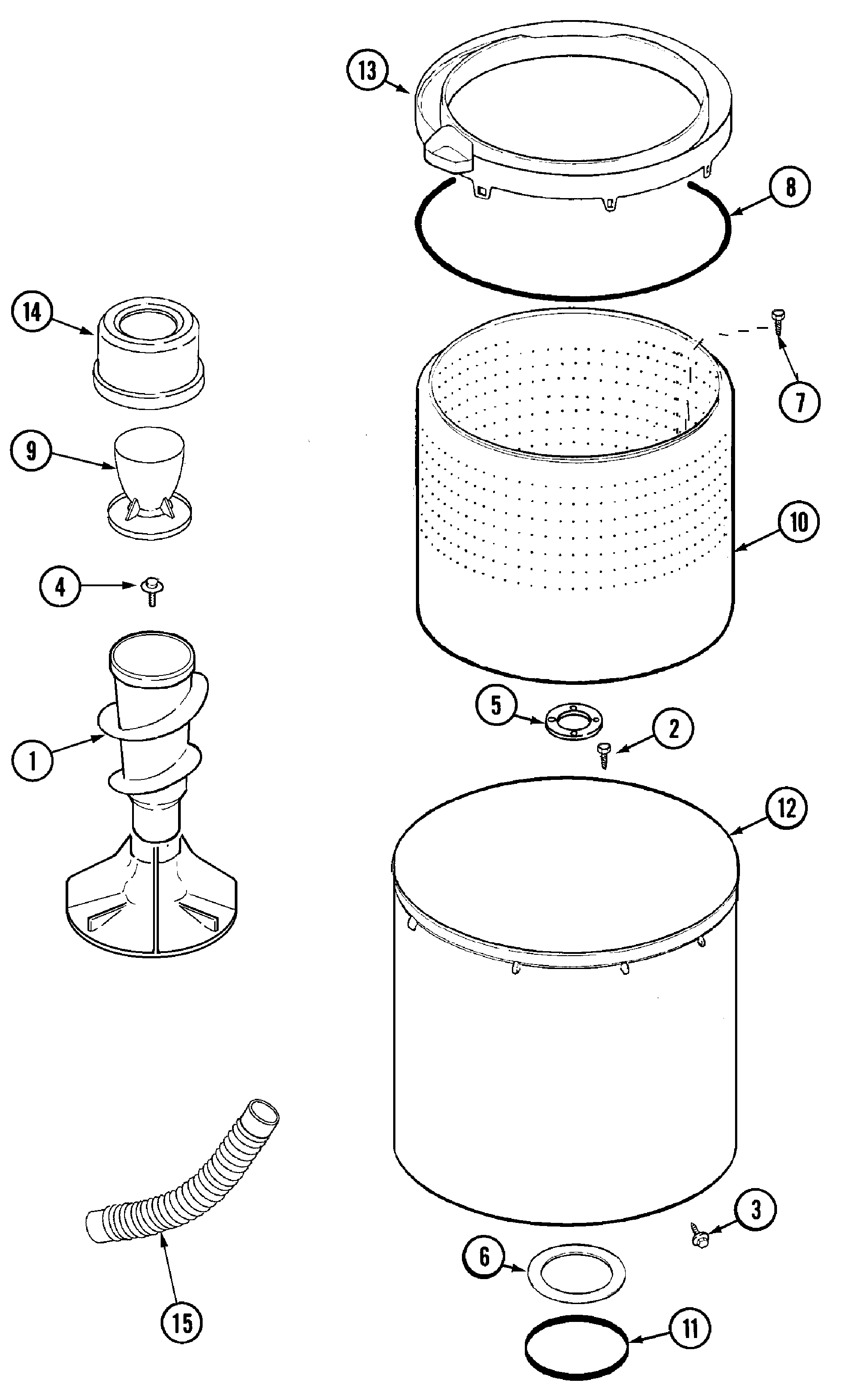 13
8
14
7
9
10
4
5
2
1
12
3
6
15
11