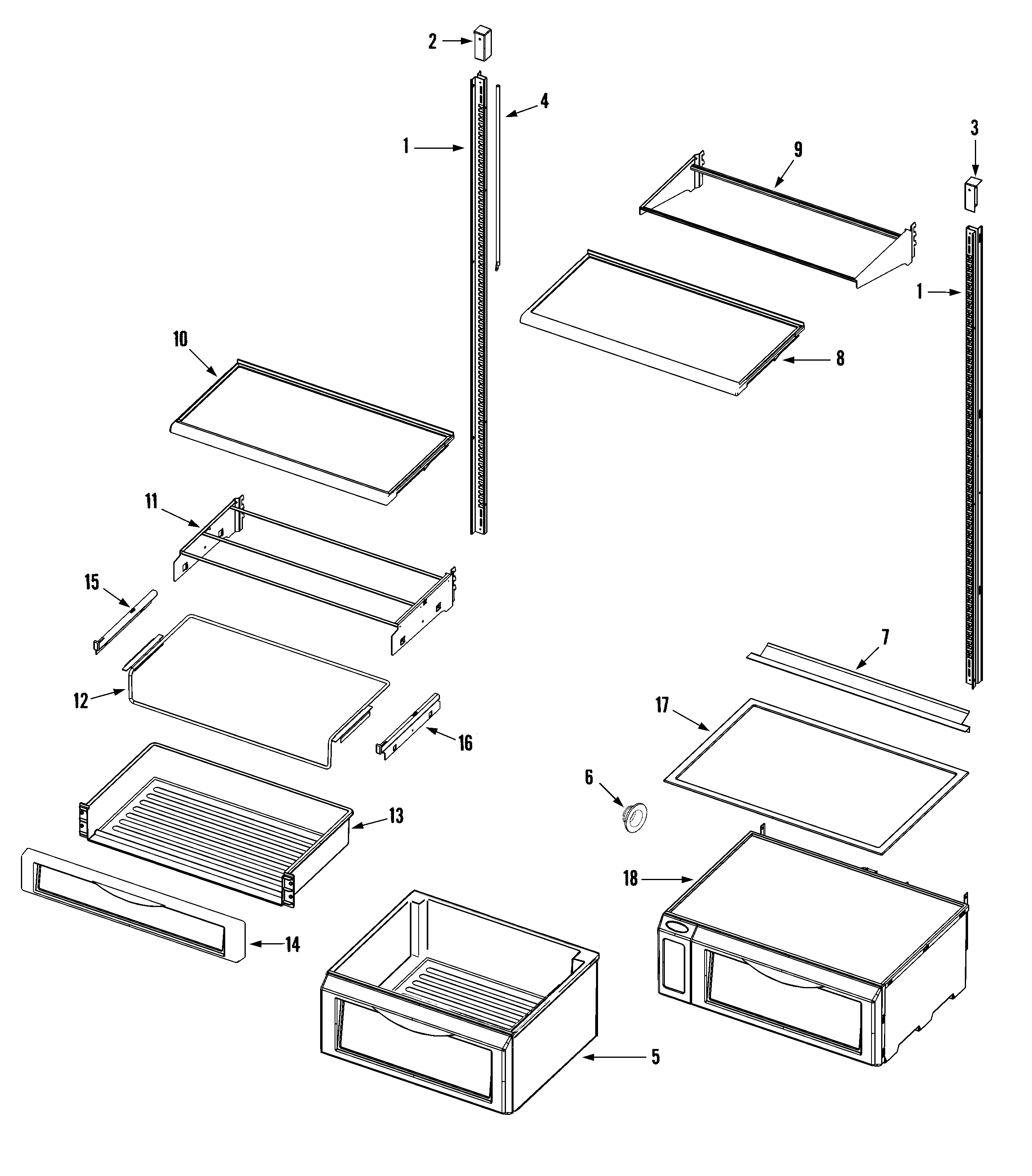 2
4
1
3
9
1
10
8
11
15
7
12
17
16
6
13
18
14
5