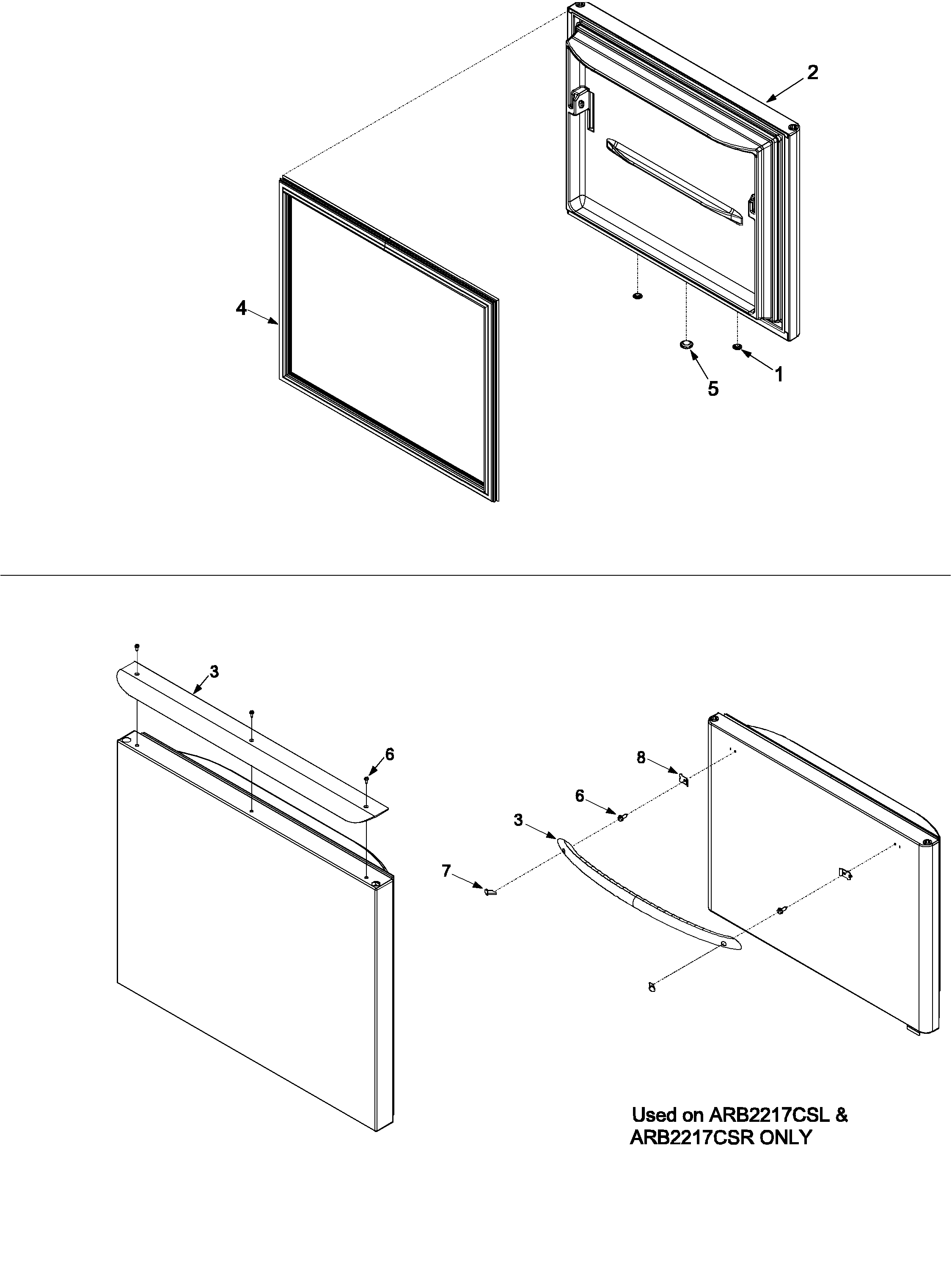 2

4

5

1

3

6

8

6

3

7

Used on ARB2217CSL & ARB2217CSR ONLY