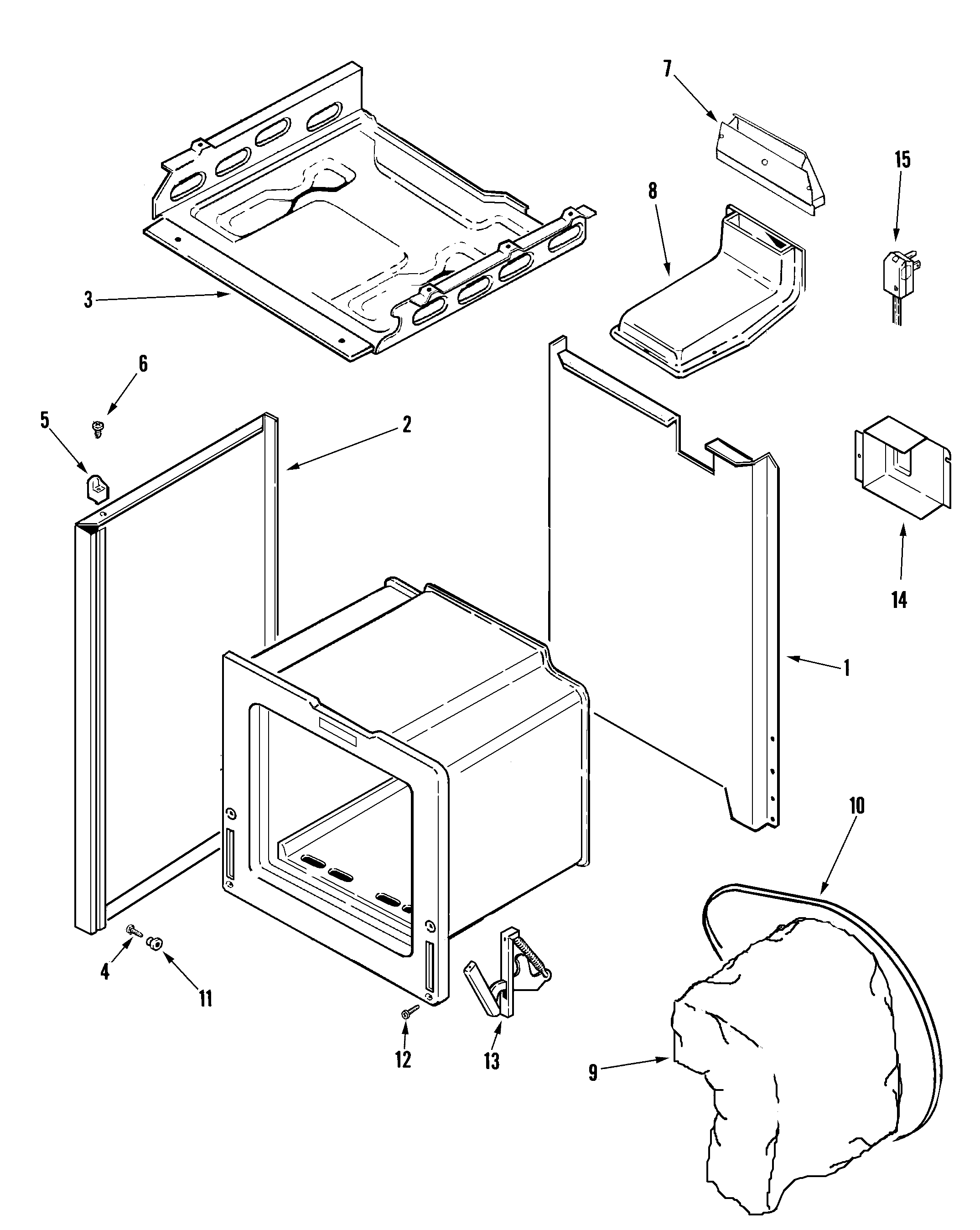 7
15
8
3
6
5
2
14
1
10
4
11
12
13
9