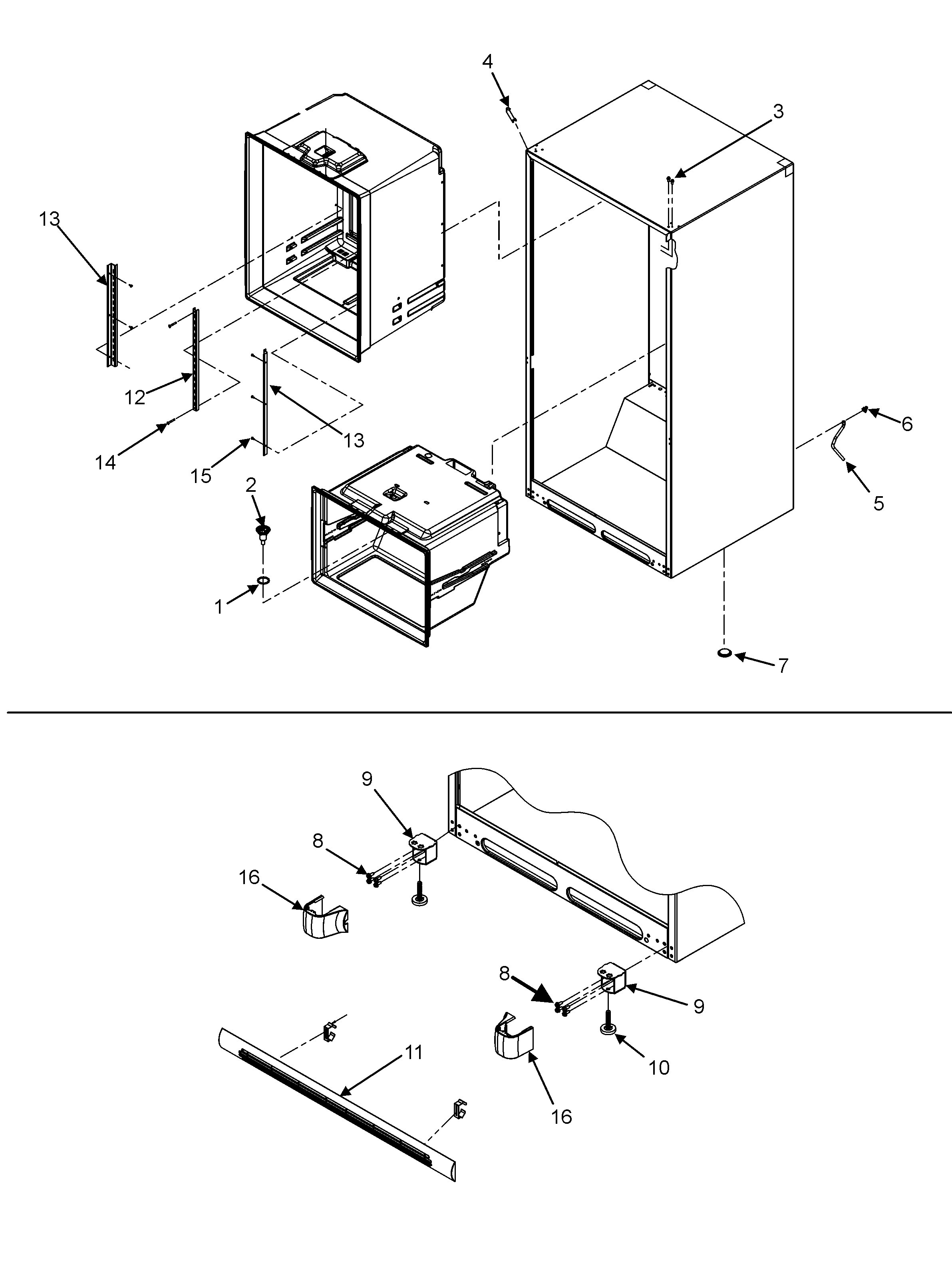 4
3
13
12
13
14
15
6
5
2
1
7
9
8
16
8
9
10
11
16