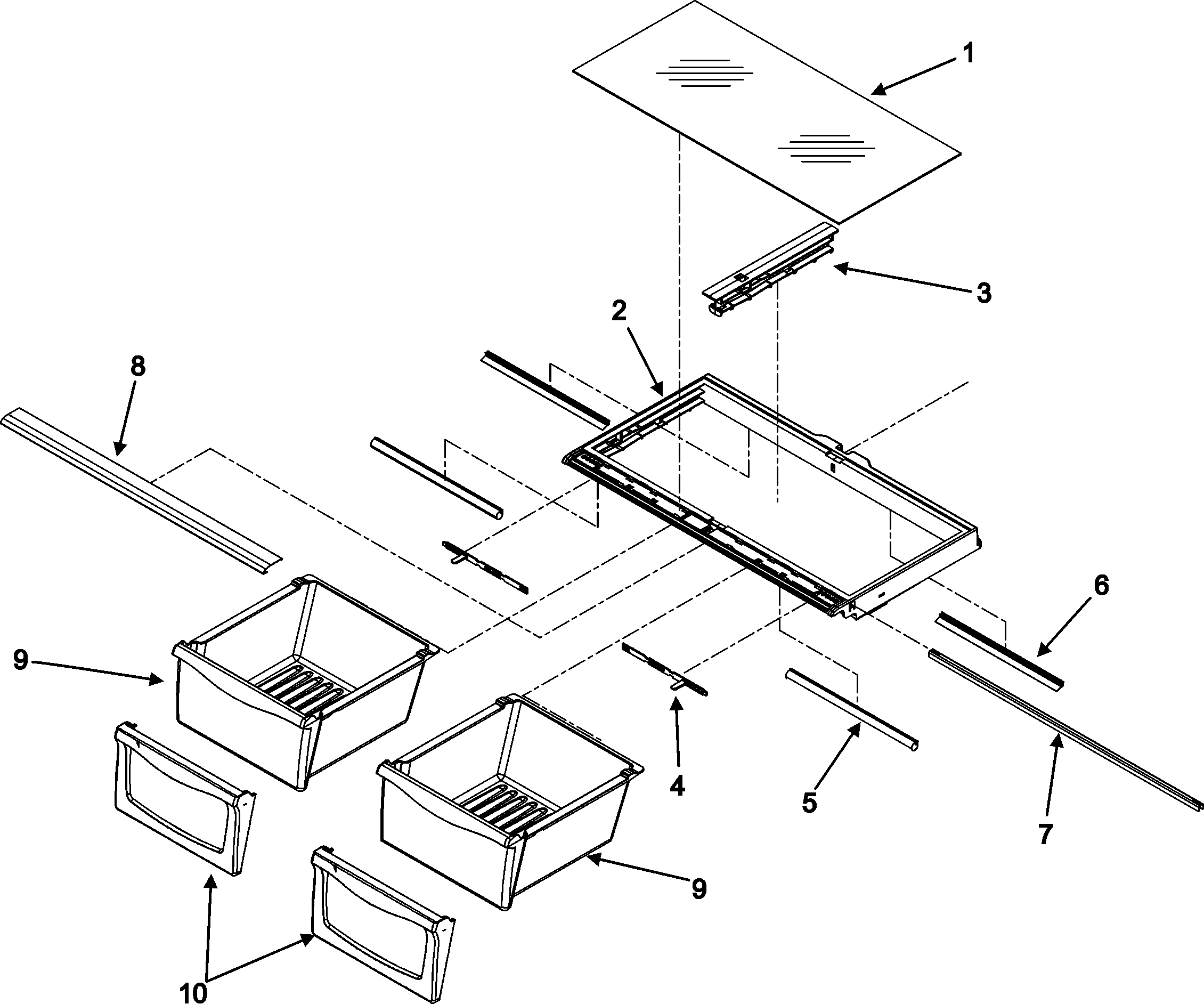 1
3
2
8
6
9
4
5
7
9
10