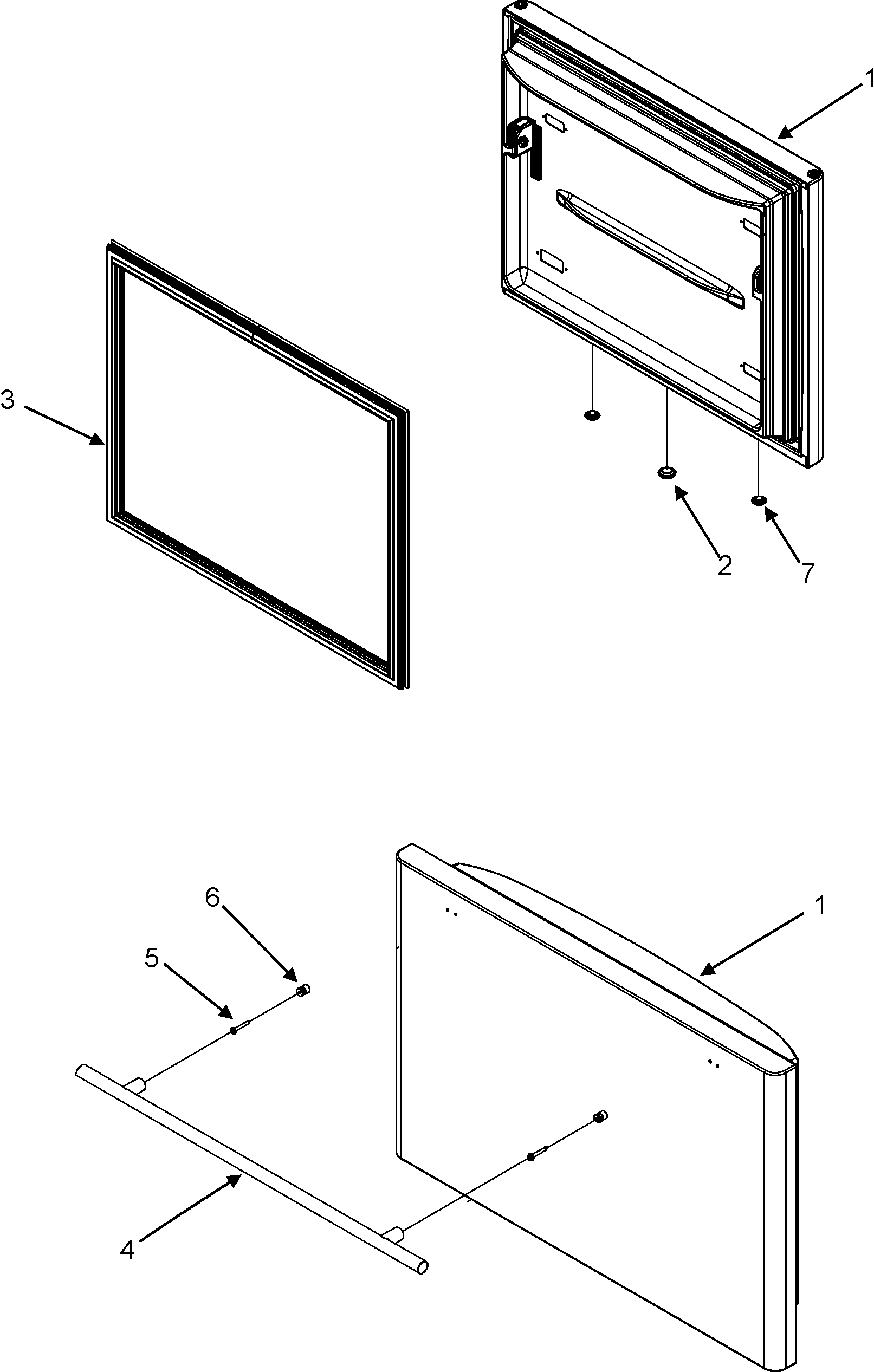 1

3

2

7

6

5

1

4