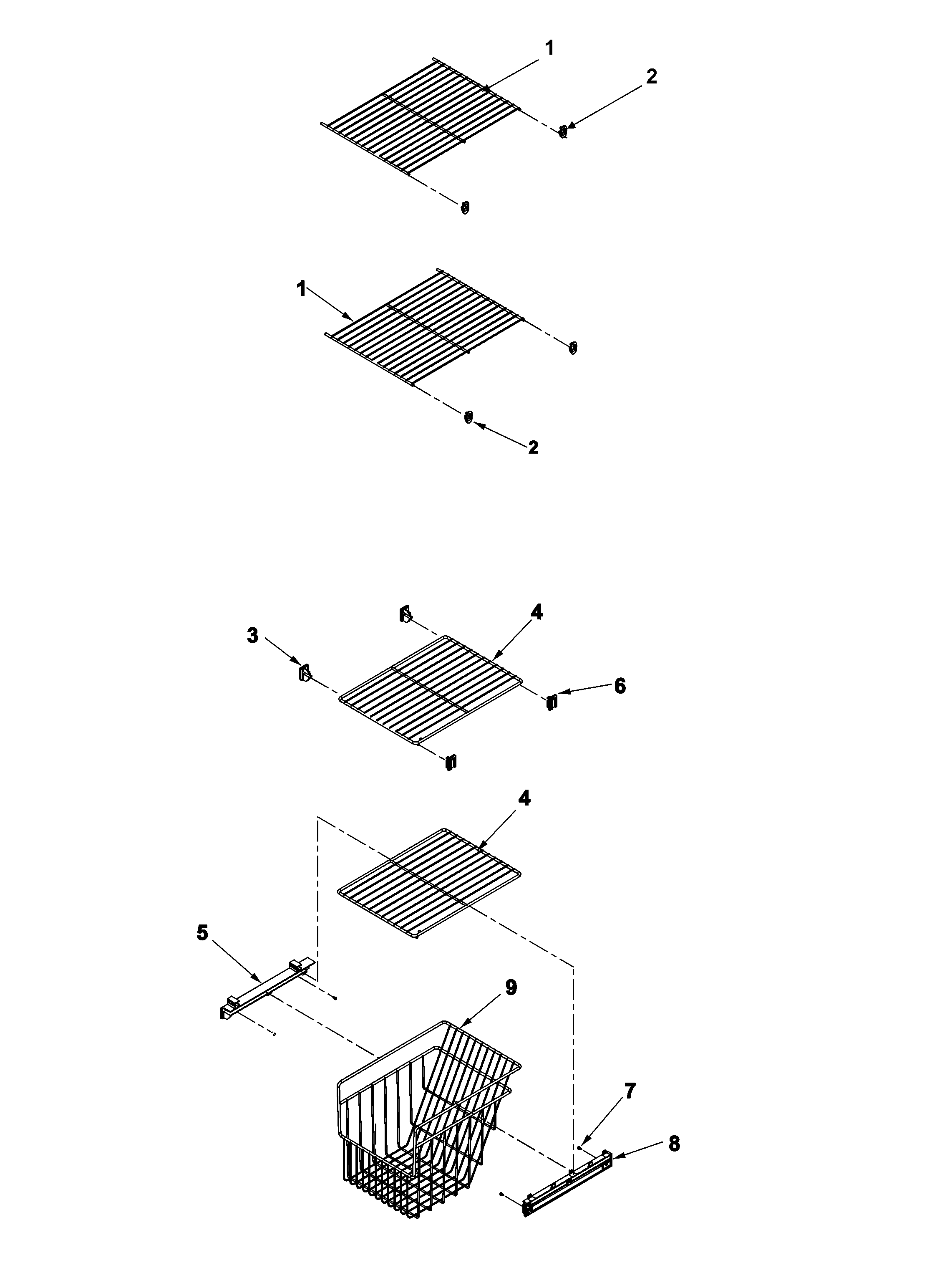 1
2
1
2
4
3
6
4
5
9
7
8