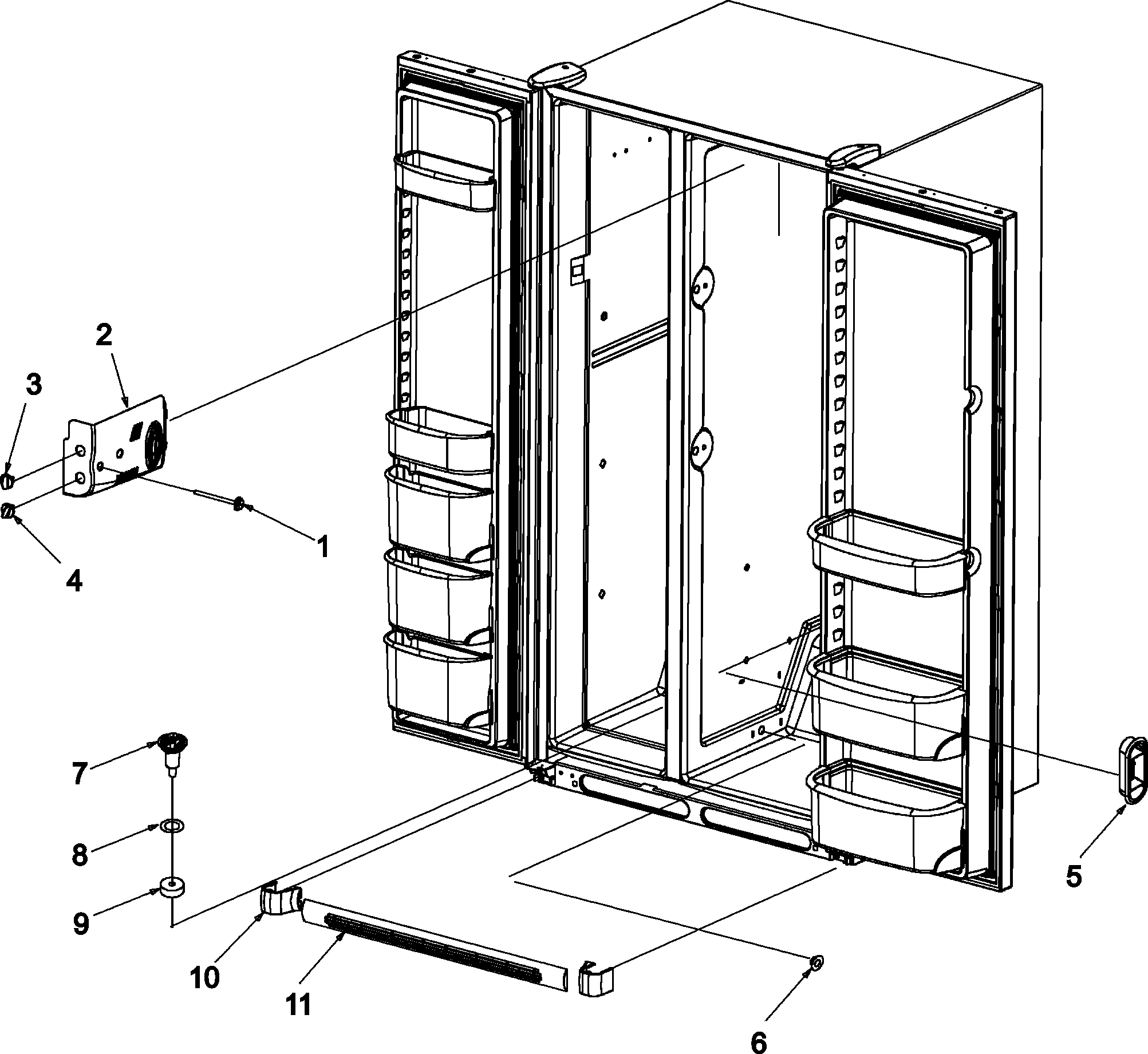 2
3
1
4
7
8
9
10
11
5
6