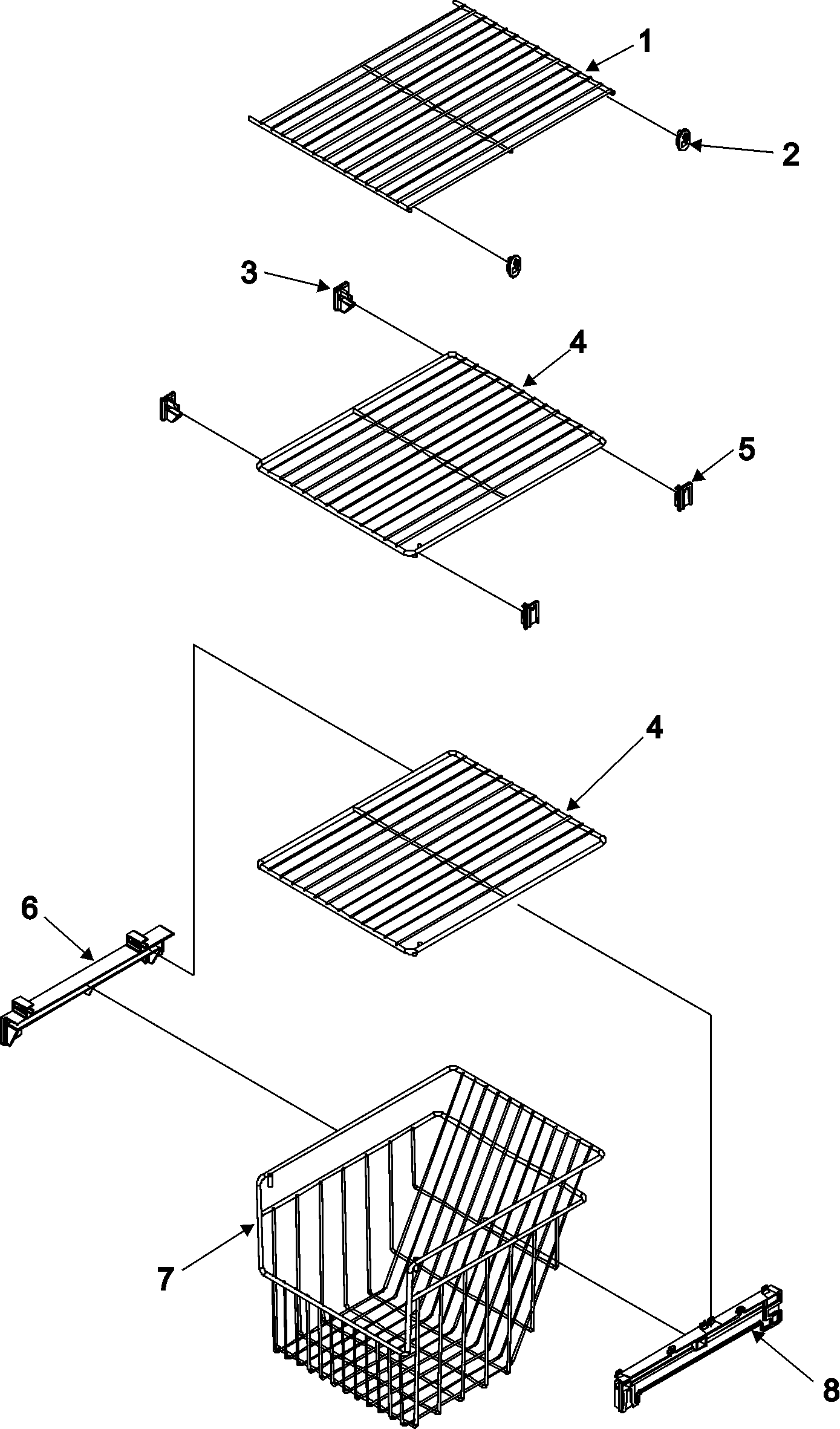 1
2
3
4
5
4
6
7
8