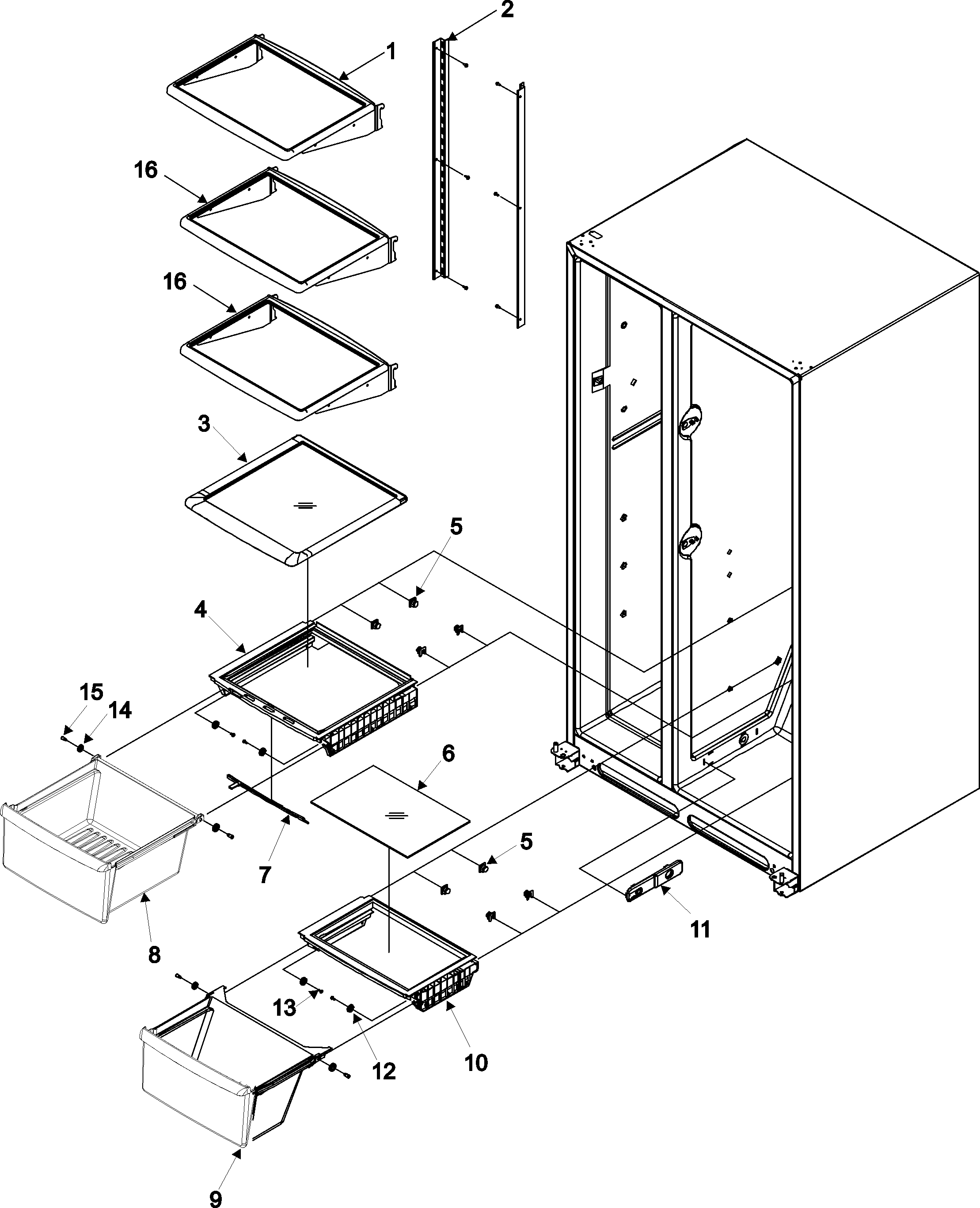 2
1
16
16
3
5
4
15
14
6
7
5
8
11
13
12
10
9