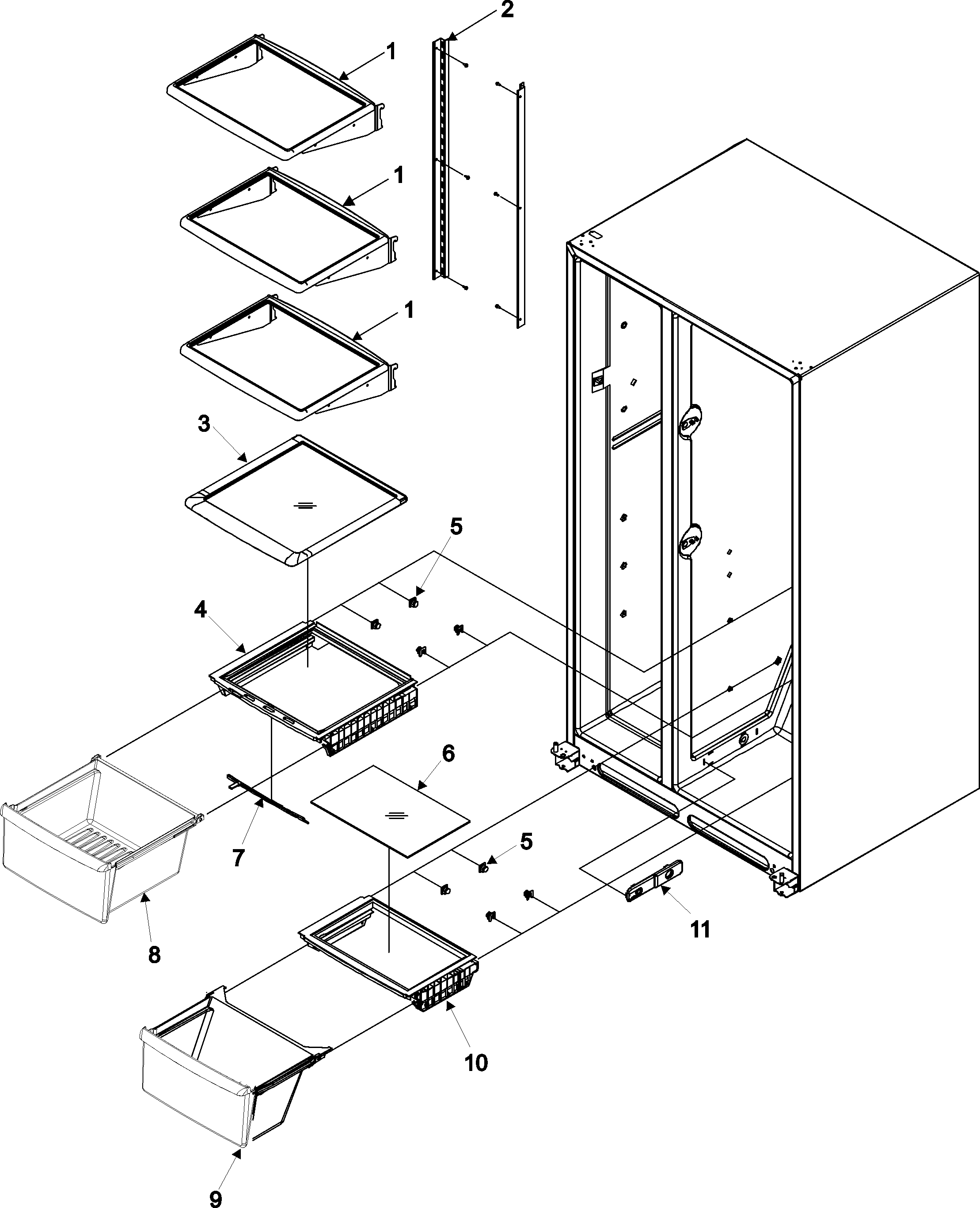 2
1
1
1
3
5
4
6
7
5
8
11
10
9