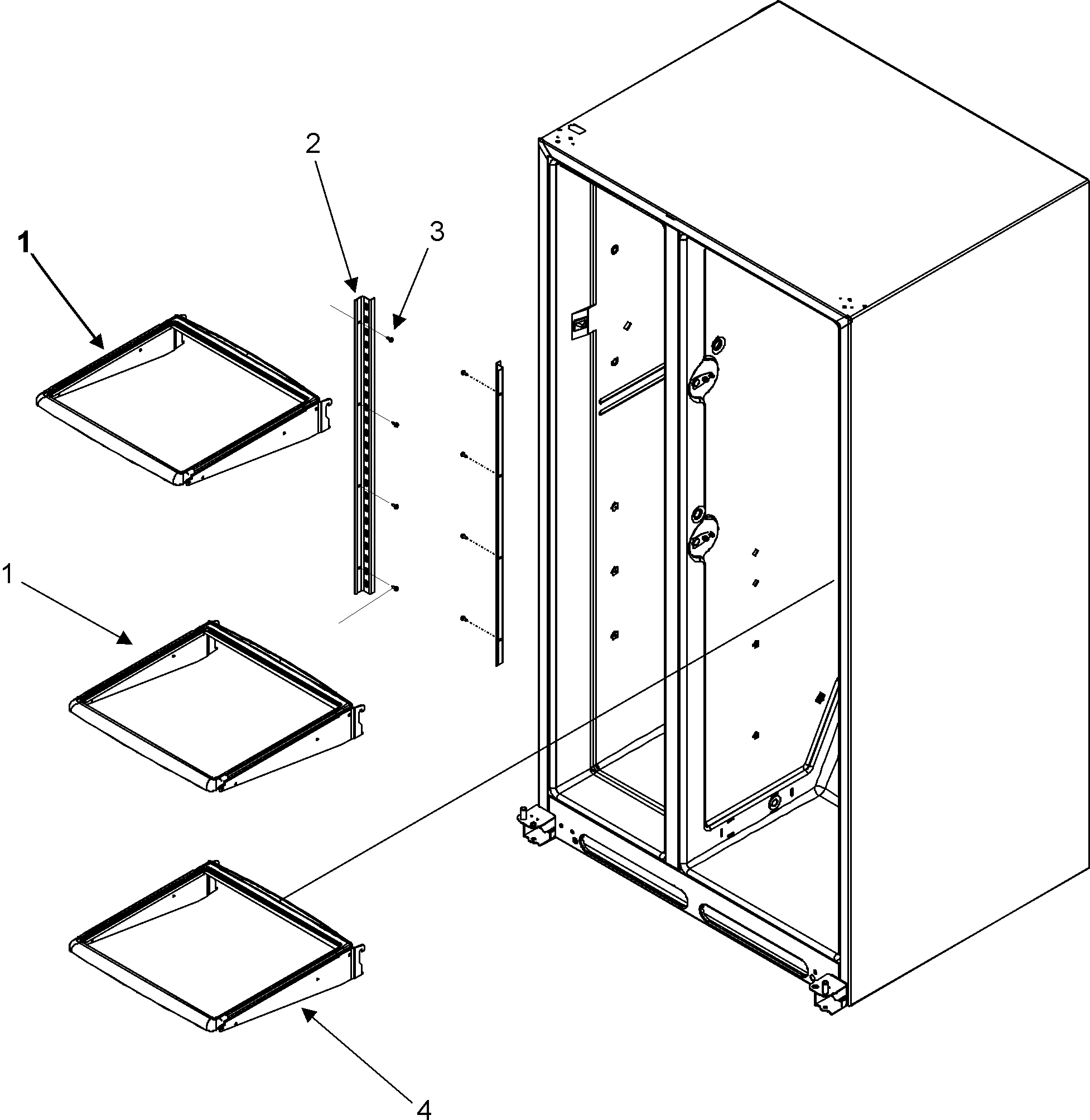 2
3
1
1
4