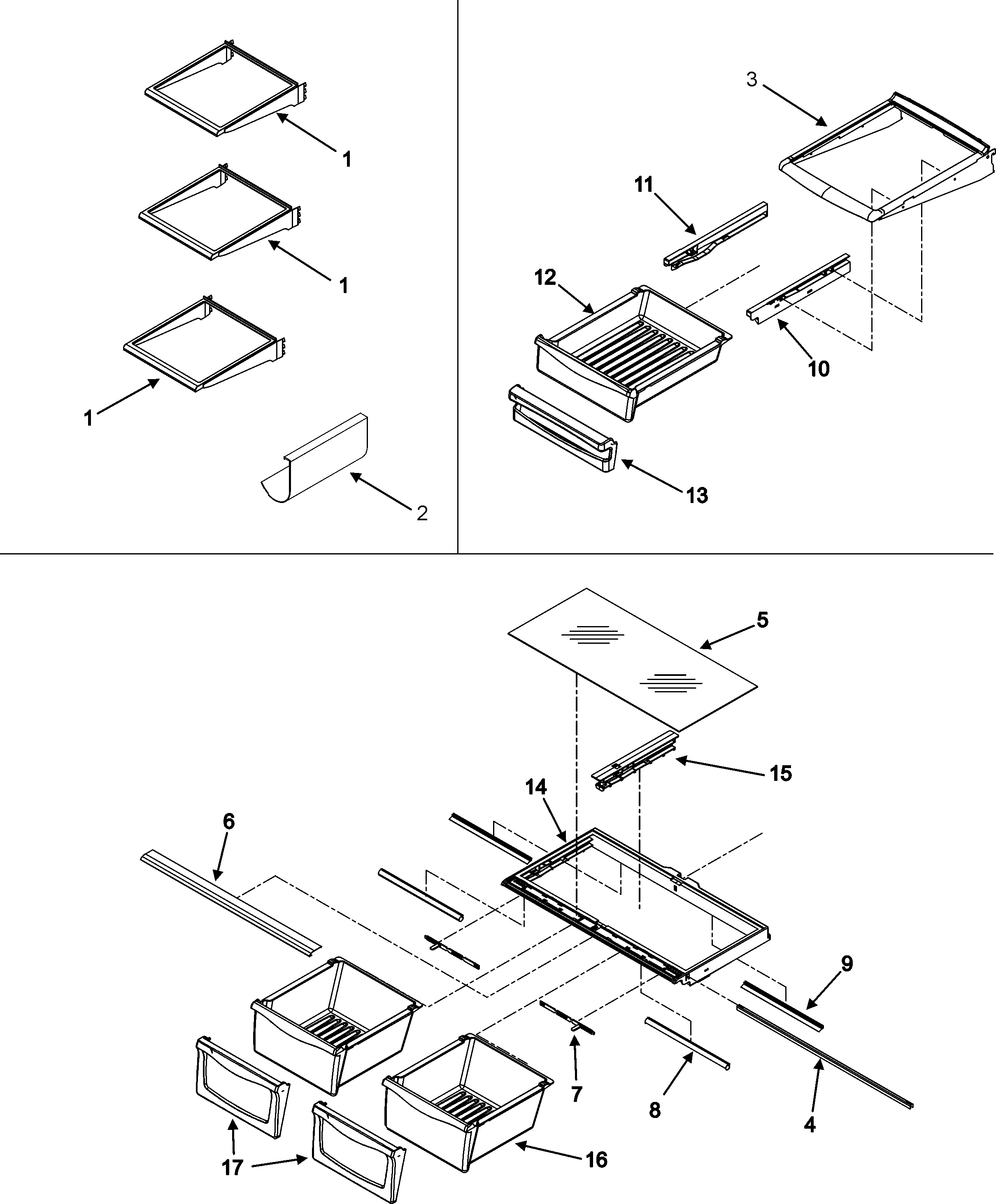 1
1
1
2
3
11
12
10
13
5
15
14
6
9
7
8
4
17
16