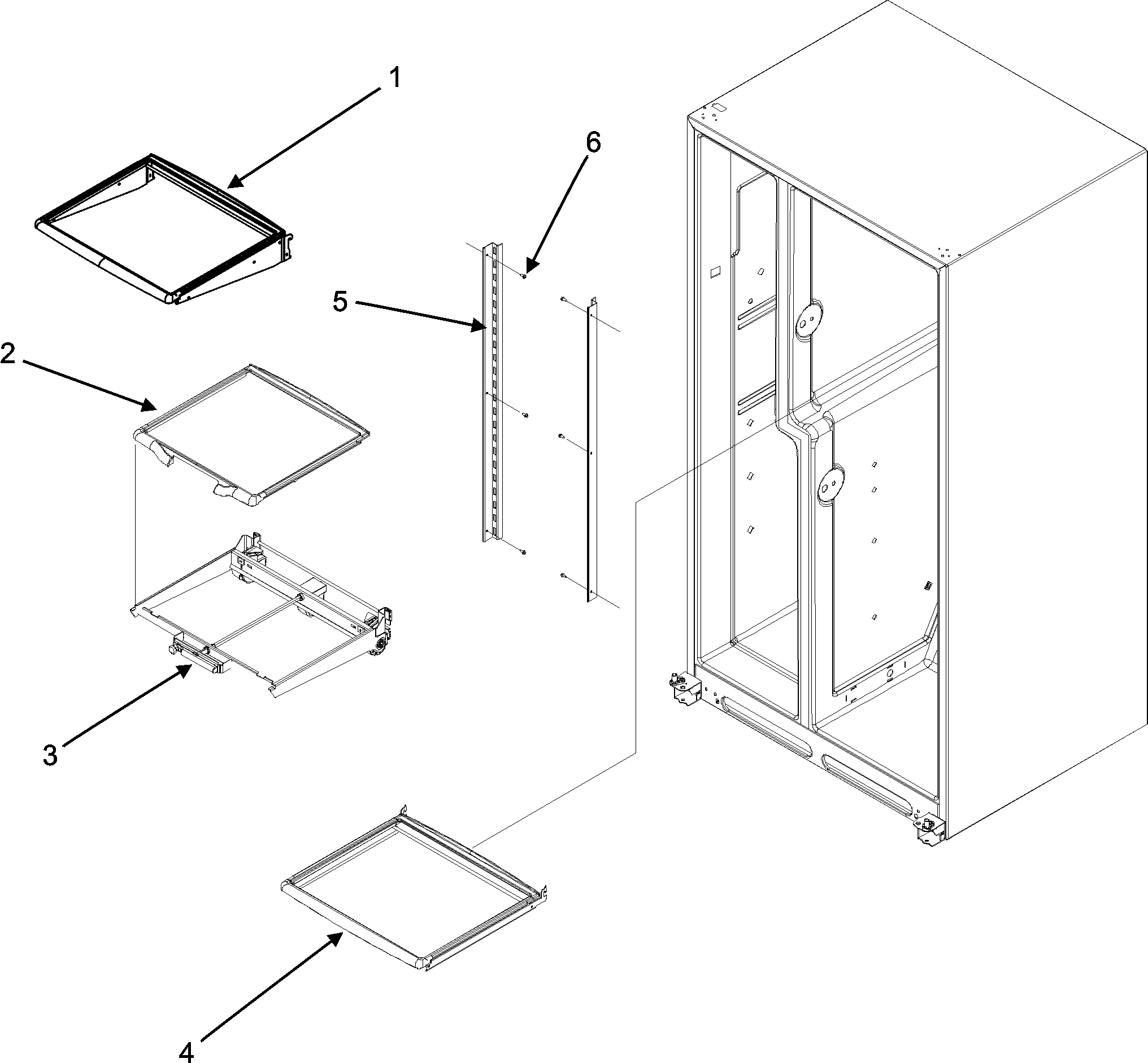 1
6
5
2
3
4