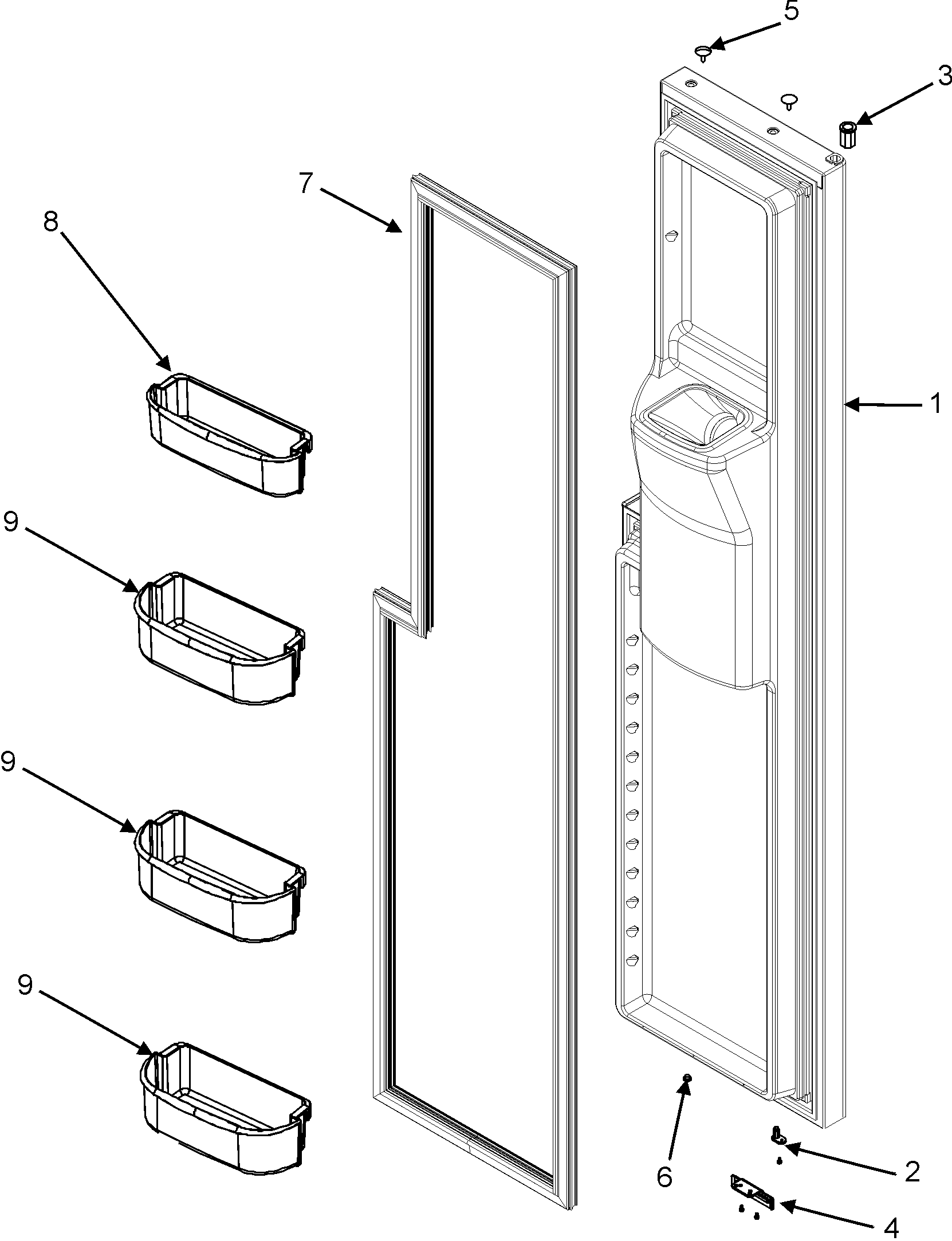 5
3
7
8
1
9
9
9
6
2
4