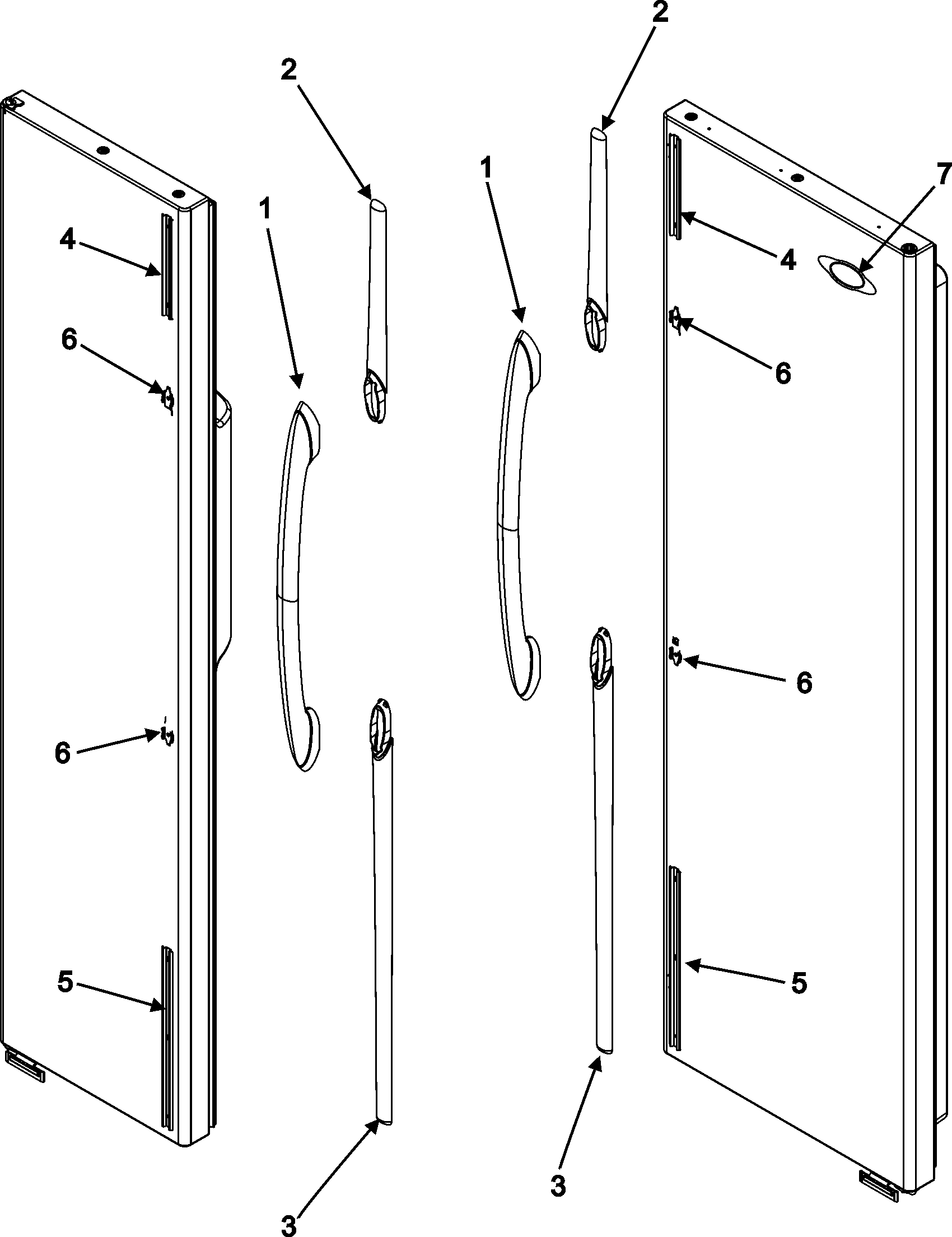 2
2
1
1
7
4
4
6
6
6
6
5
5
3
3