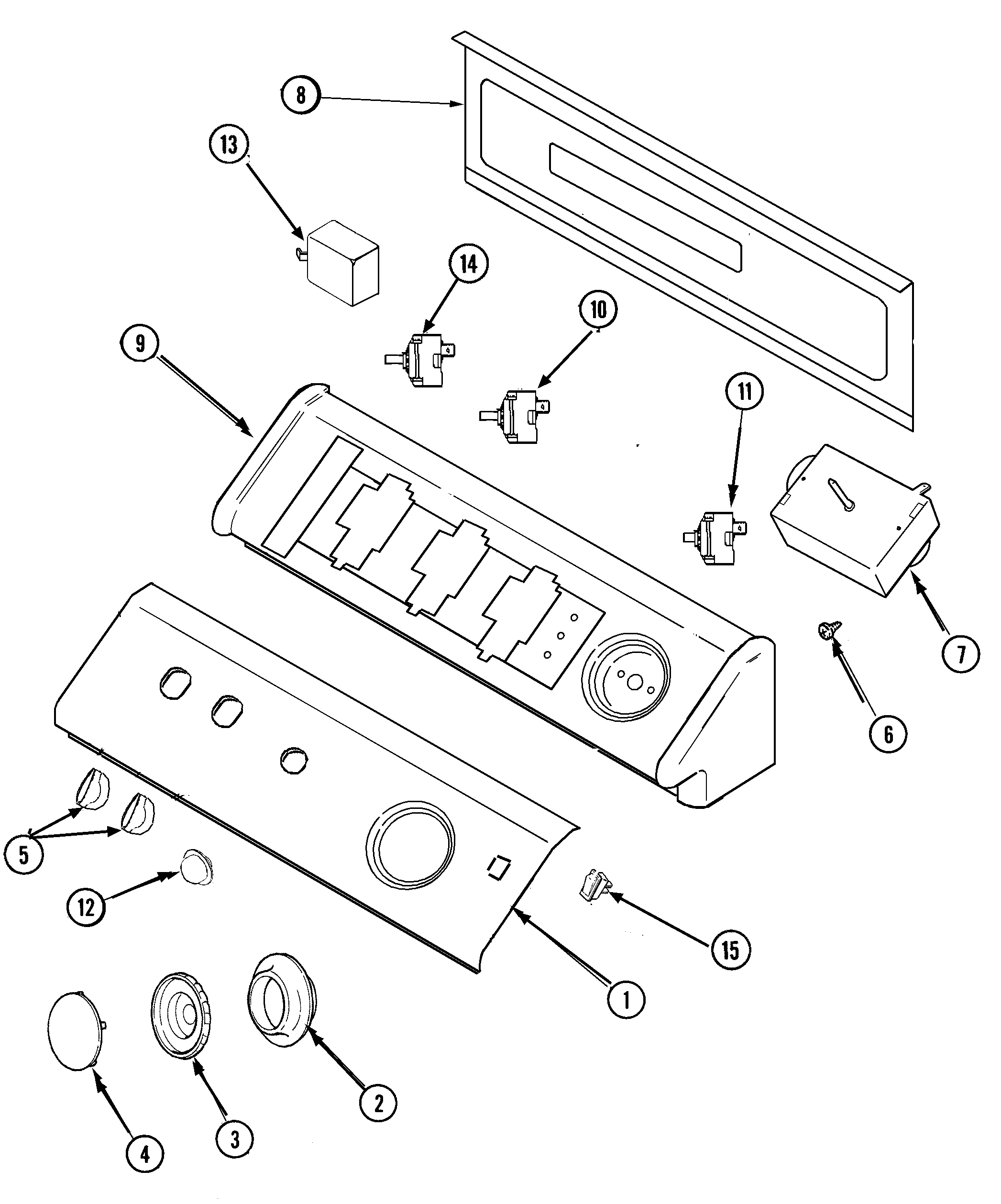 8

13

14

10

9

11

7

6

5

12

15

1

2

3

4