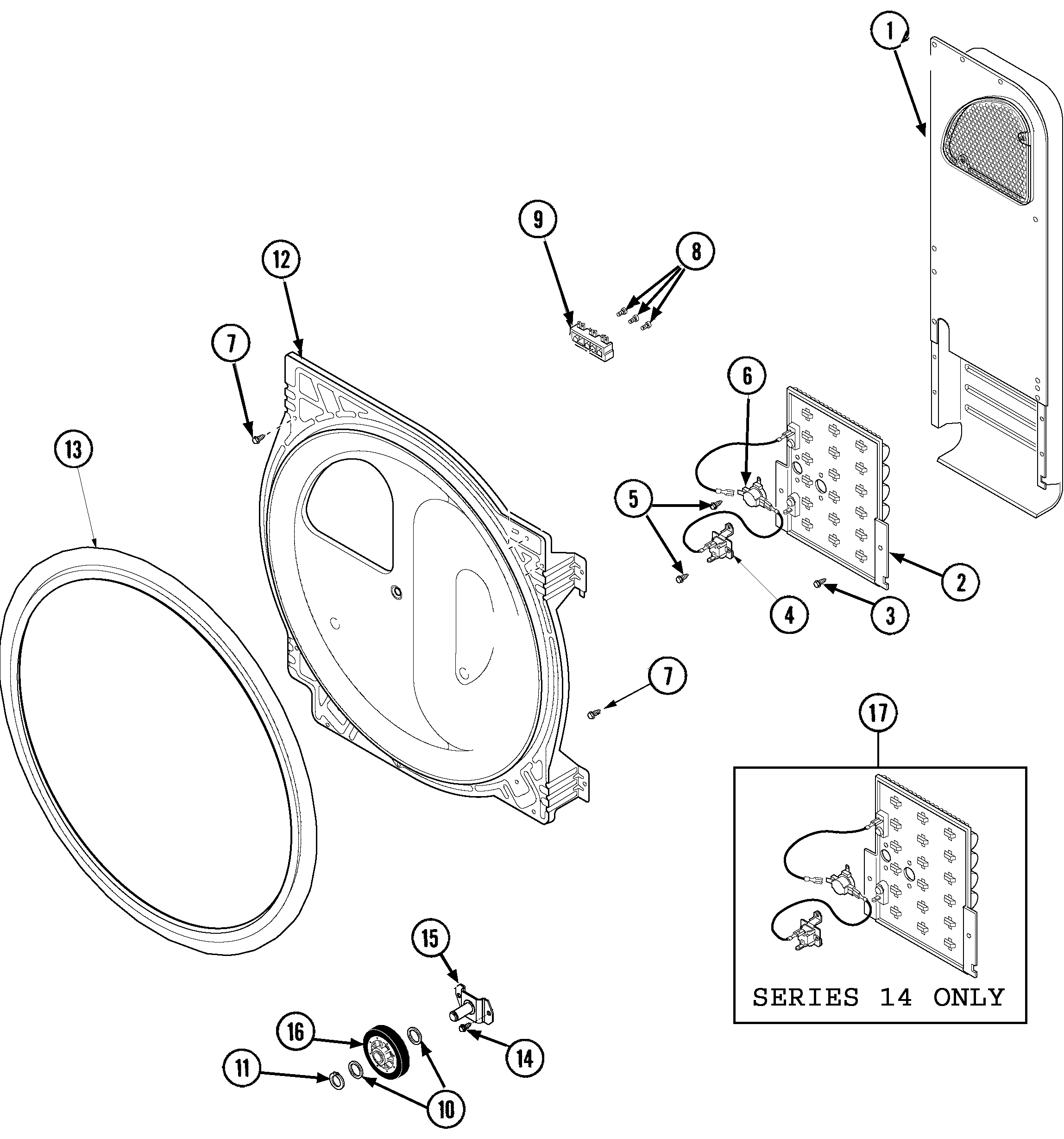 1

9

8

12

7

6

13

5

2

4

3

7

17

SERIES 14 ONLY

15

16

14

11

10