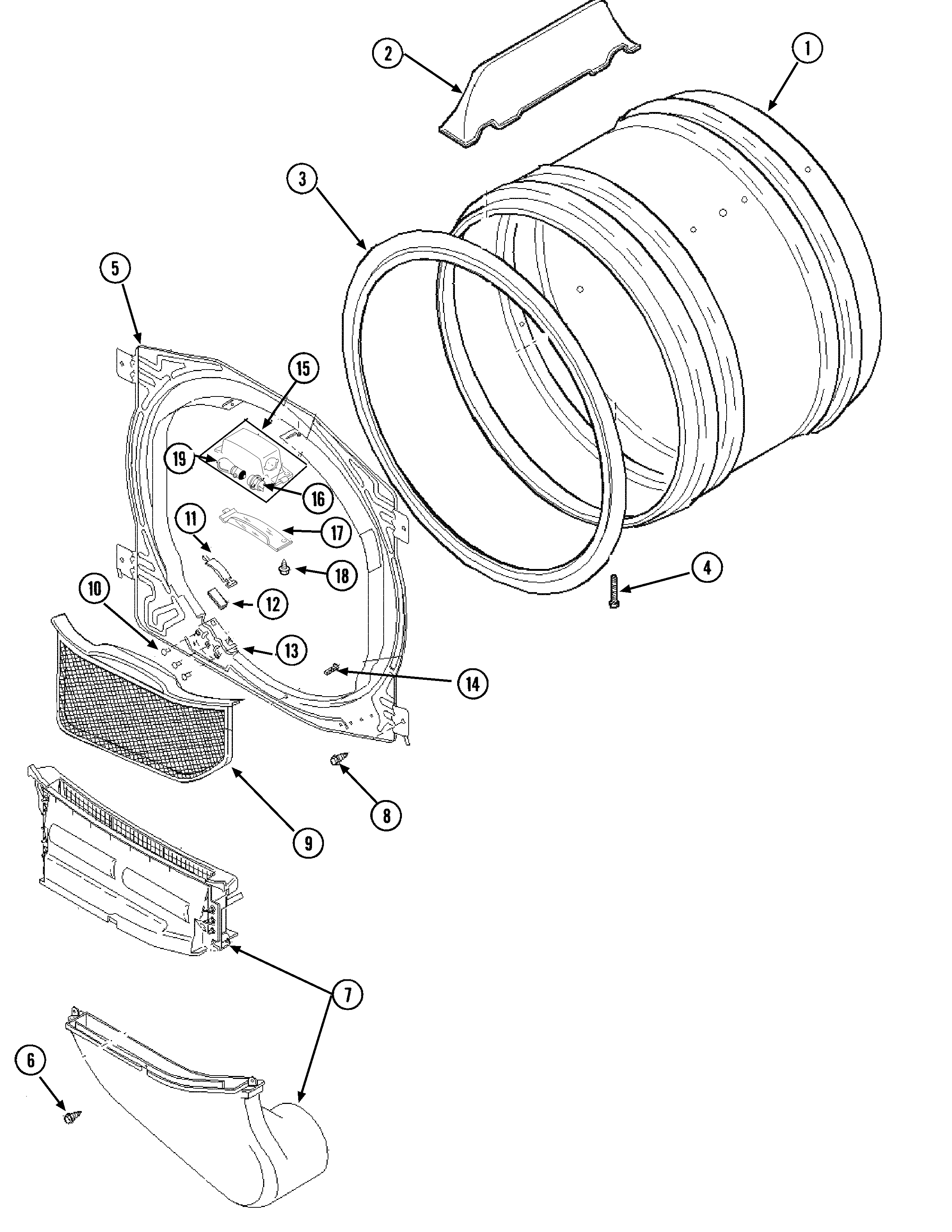 2
1
3
5
15
19
16
11
17
18
4
10
12
13
14
8
9
7
6