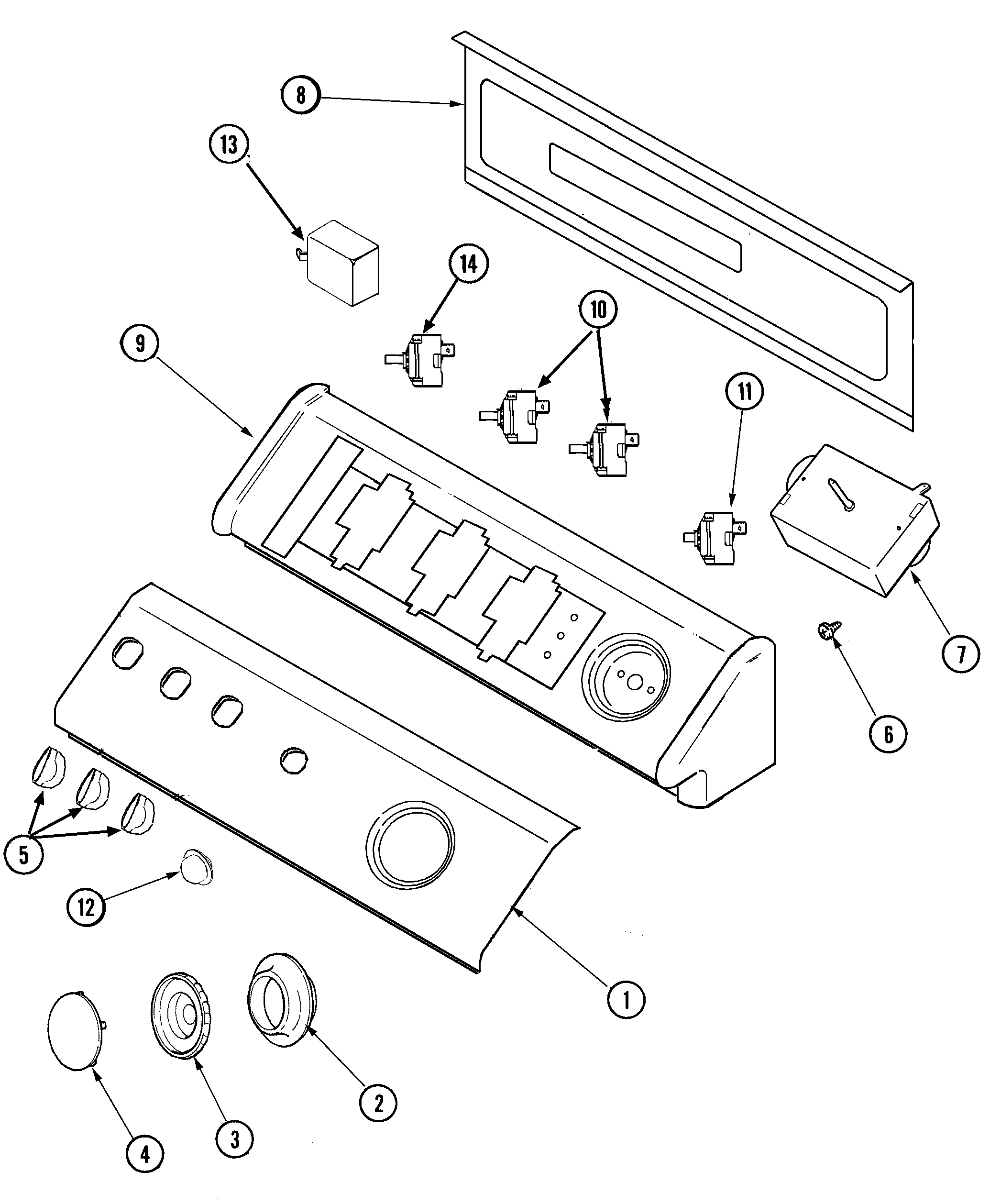 8
13
14
10
9
11
7
6
5
12
1
2
3
4