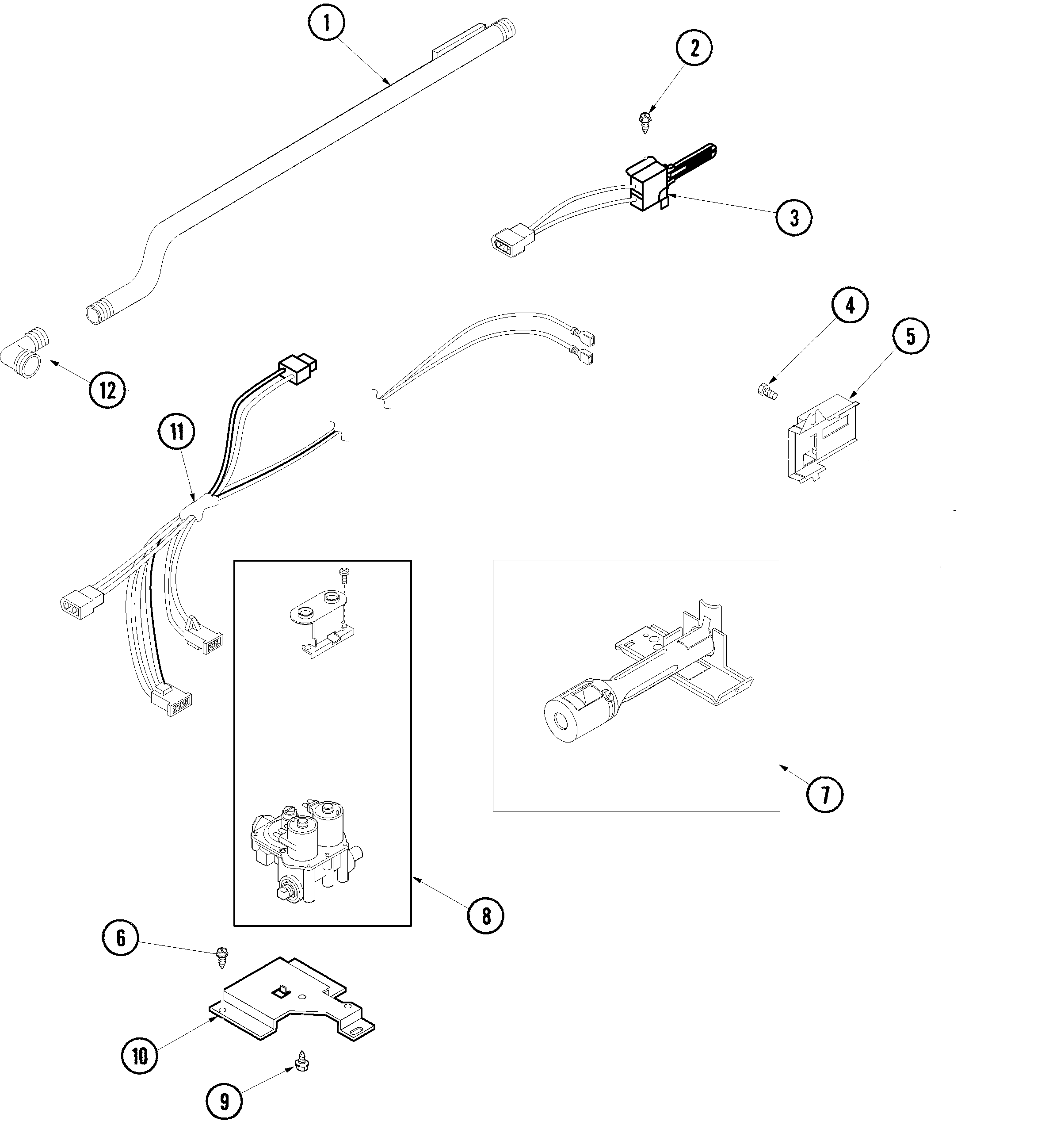 1
2
3
12
4
5
11
7
8
6
10
9