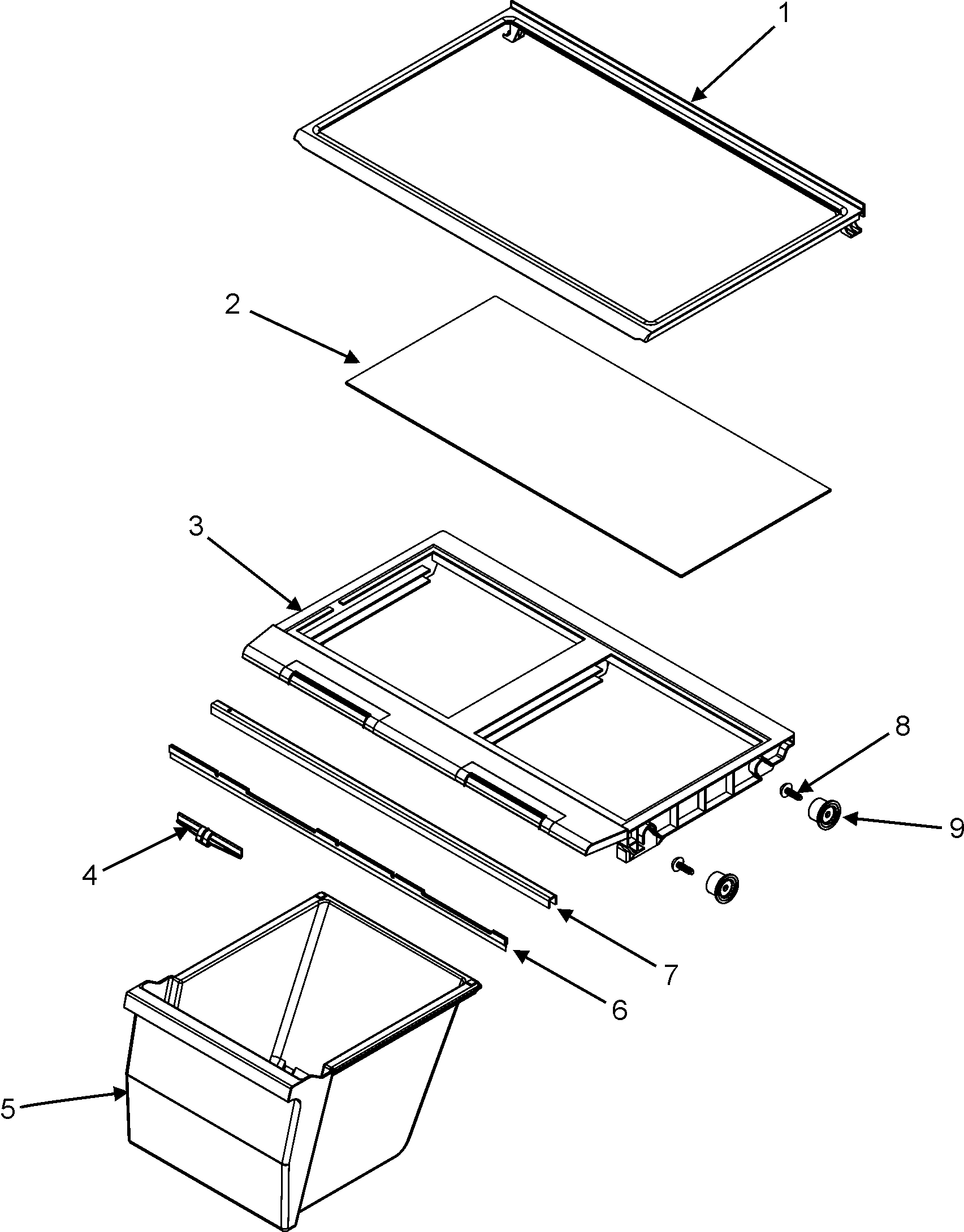 1
2
3
8
9
4
7
6
5