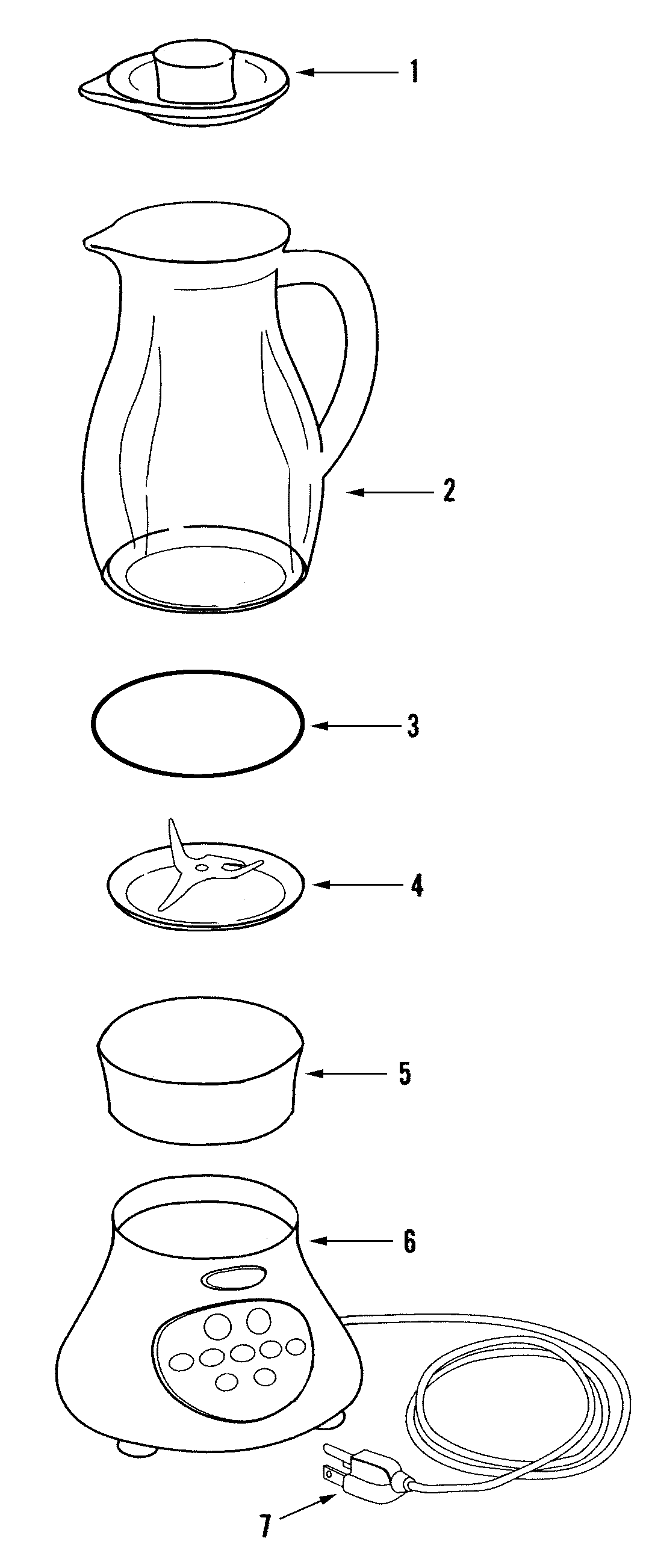 1

2

3

4

5

6

7