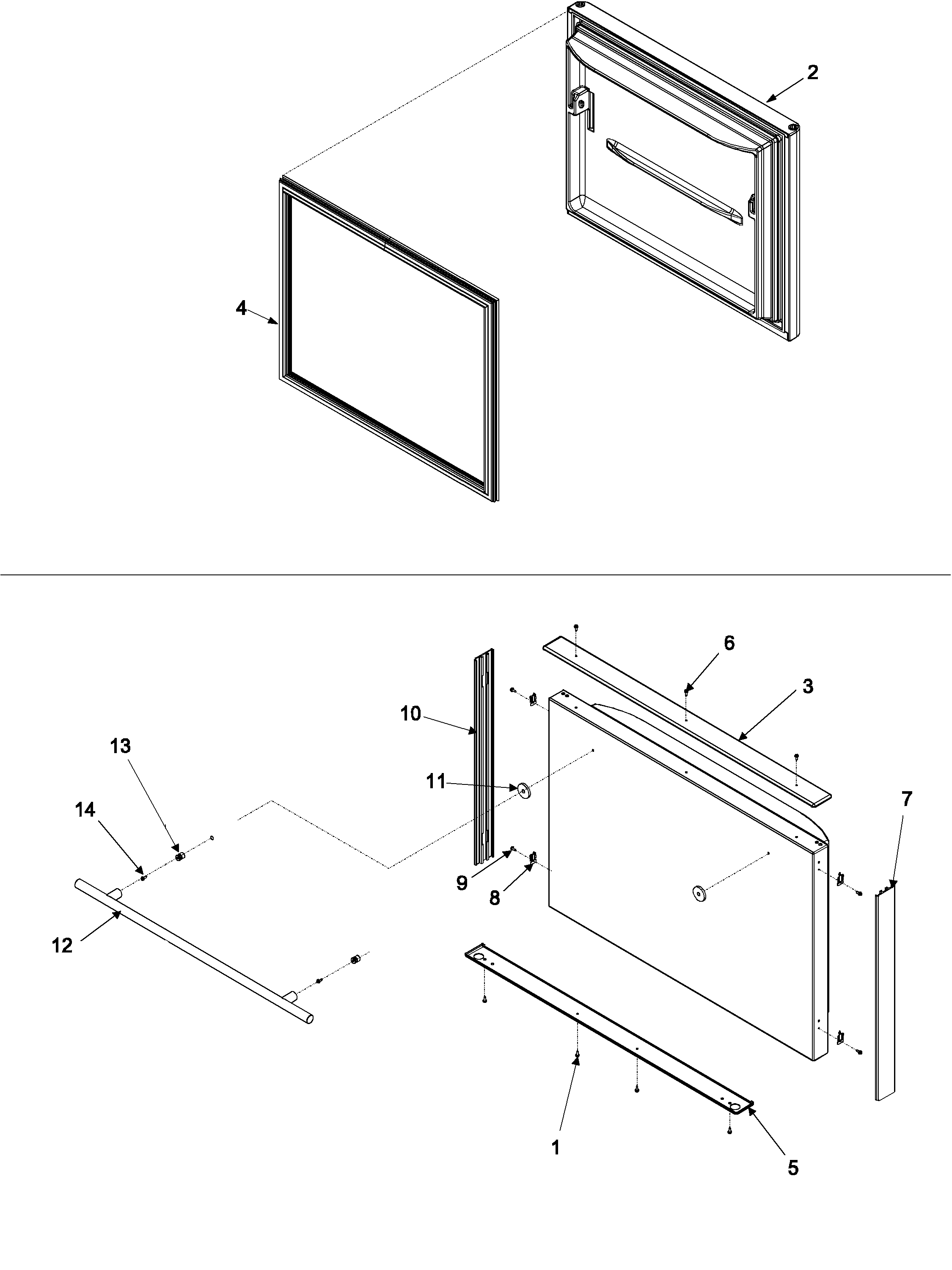 2

4

6

3

10

13

11

14

7

9

8

12

1

5