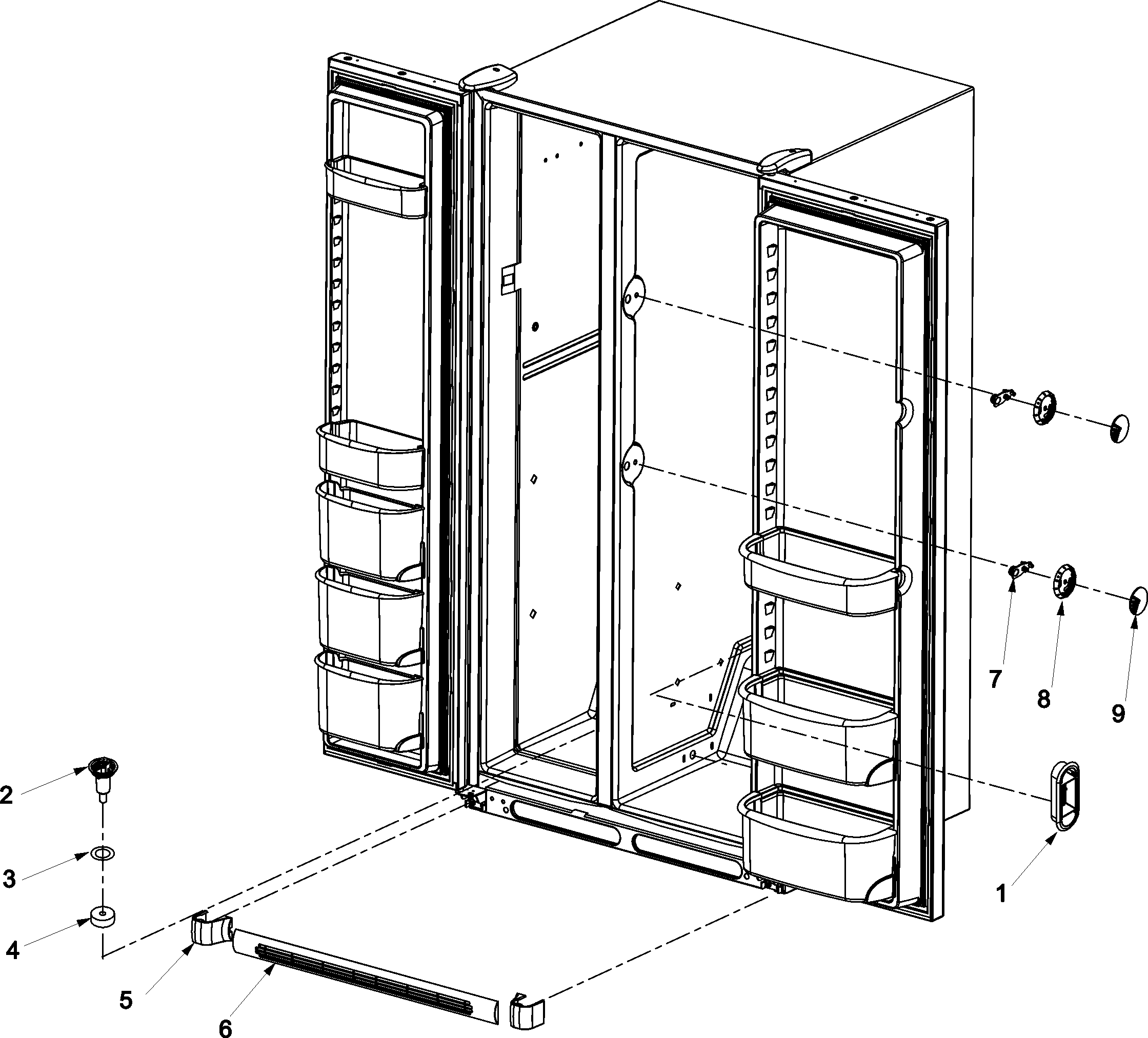 7
8
9
2
3
4
5
6
1