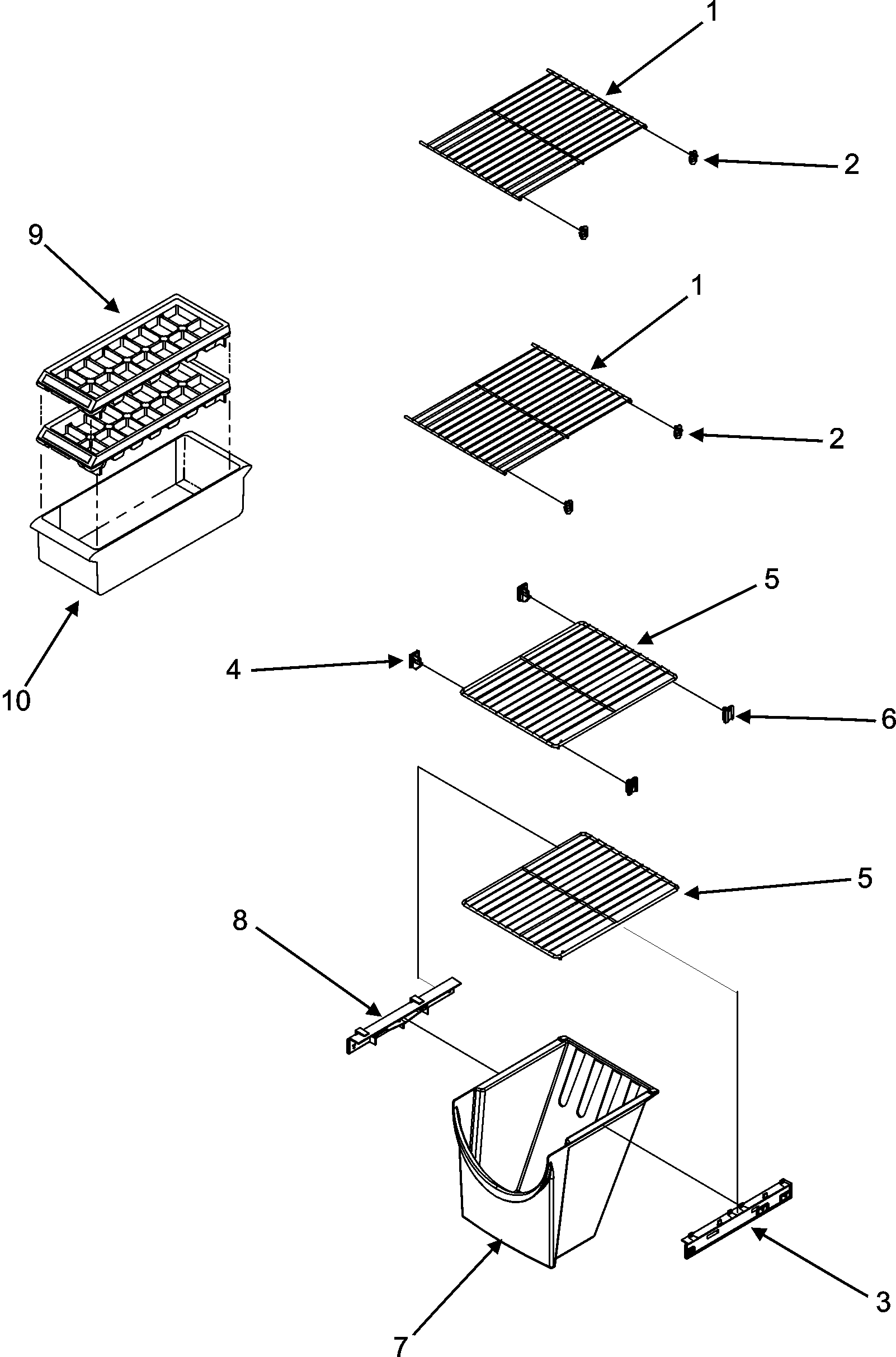 1
2
9
1
2
5
4
6
10
5
8
3
7